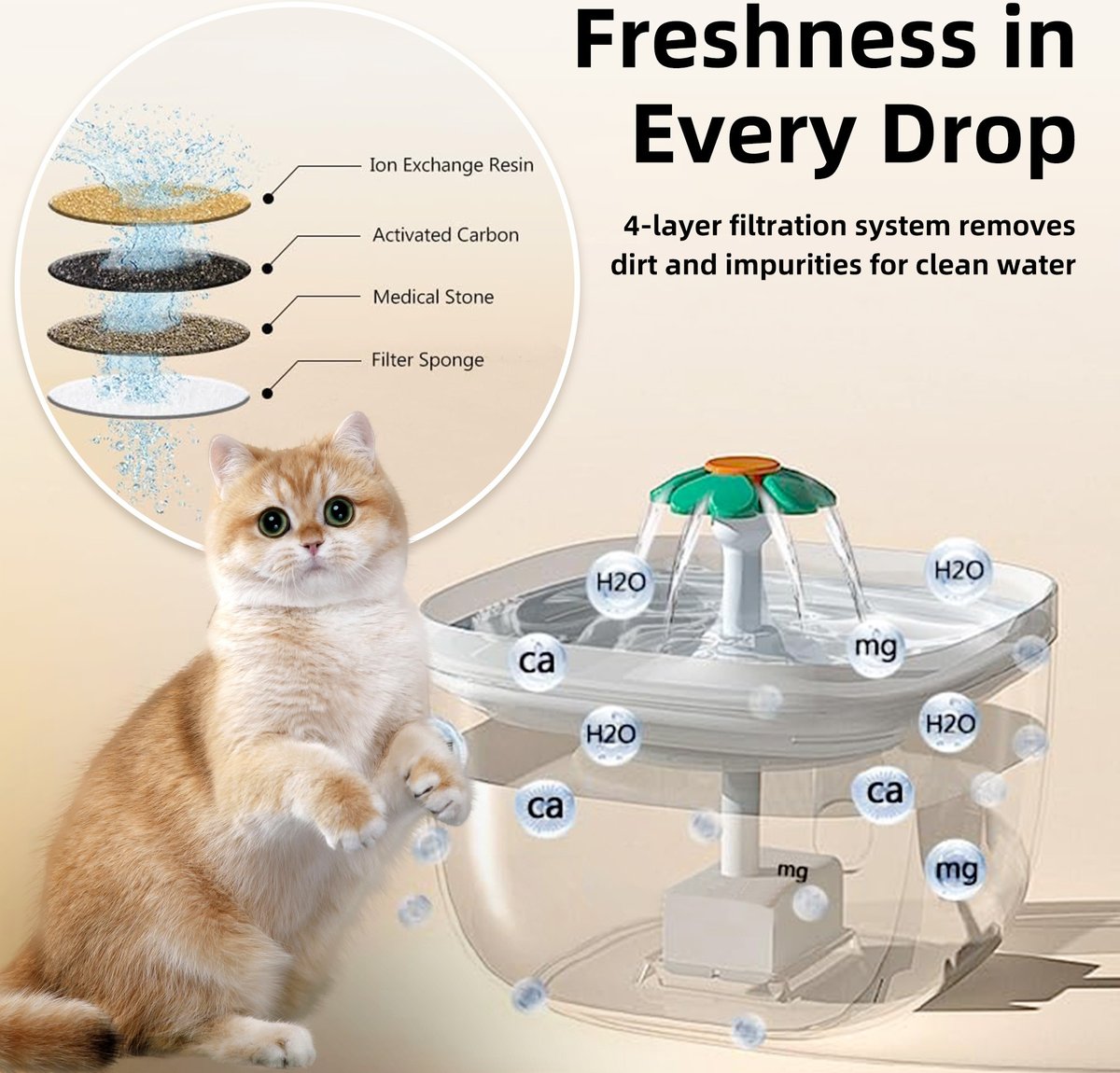 Freshness in Every Drop

4-layer filtration system removes dirt and impurities for clean water

Ion Exchange Resin
Activated Carbon
Medical Stone
Filter Sponge

H2O
H2O
ca
mg
H2O
H2O
ca
ca
mg
mg