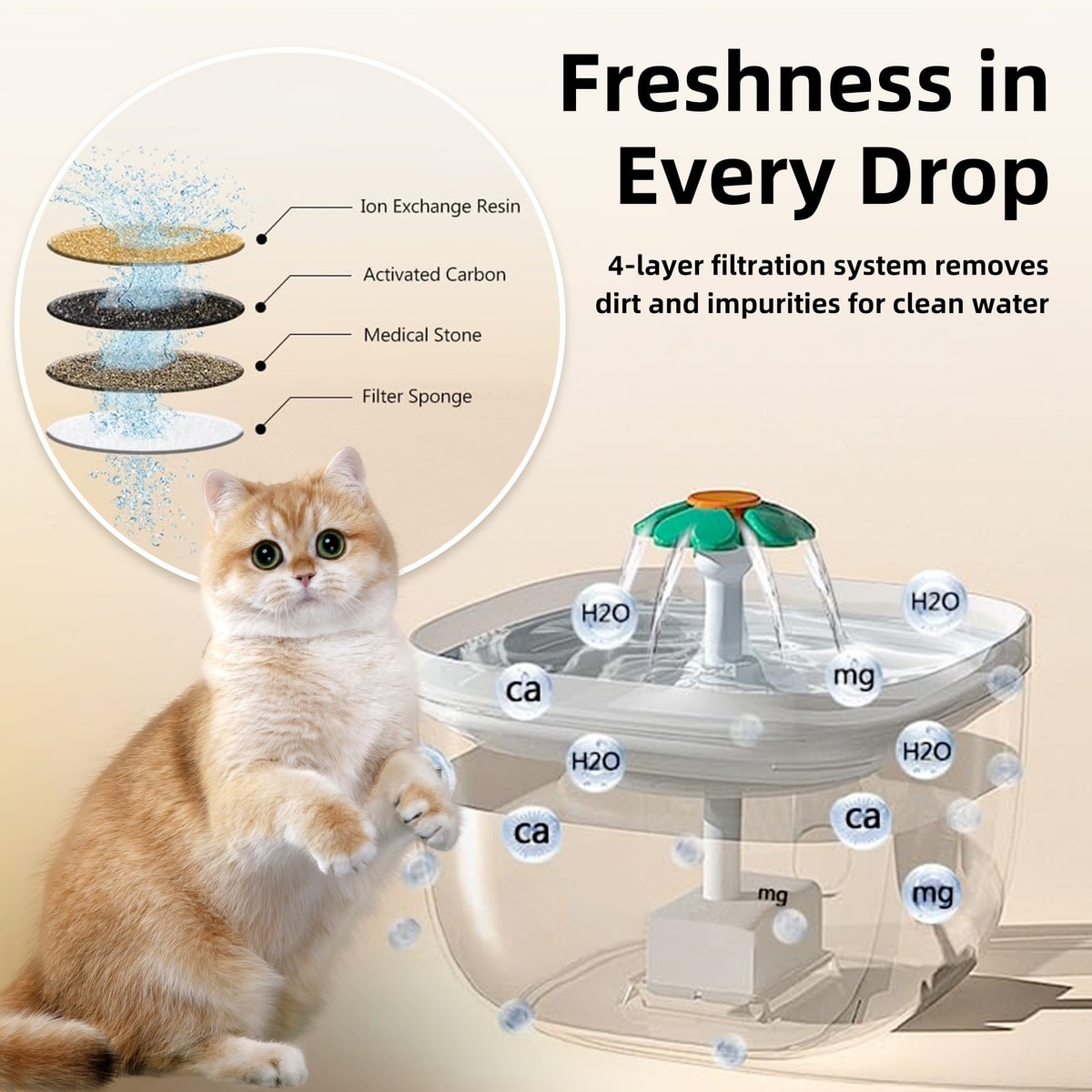 Freshness in Every Drop

4-layer filtration system removes dirt and impurities for clean water

Ion Exchange Resin

Activated Carbon

Medical Stone

Filter Sponge

H2O

H2O

ca

mg

H2O

H2O

ca

ca

mg

mg