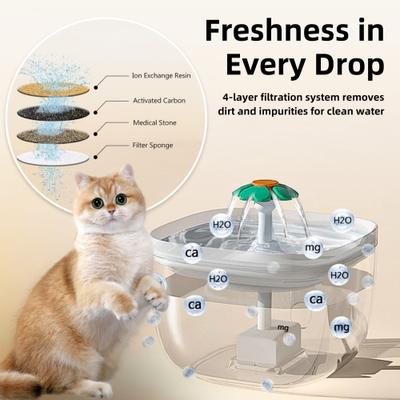 Freshness in Every Drop

4-layer filtration system removes dirt and impurities for clean water

Ion Exchange Resin

Activated Carbon

Medical Stone

Filter Sponge

H2O

H2O

ca

mg

H2O

H2O

ca

ca

mg

mg