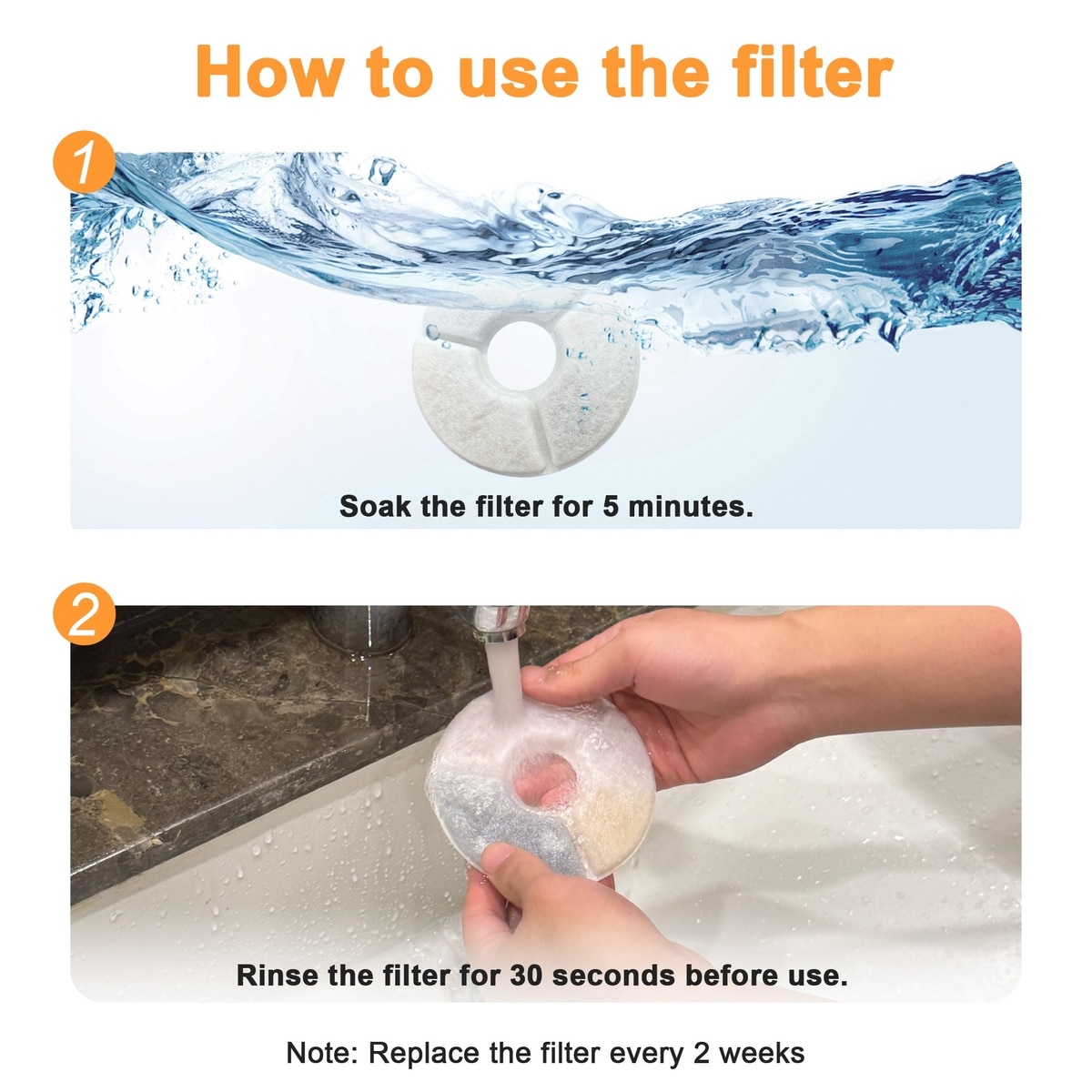 How to use the filter

1

Soak the filter for 5 minutes.

2

Rinse the filter for 30 seconds before use.

Note: Replace the filter every 2 weeks