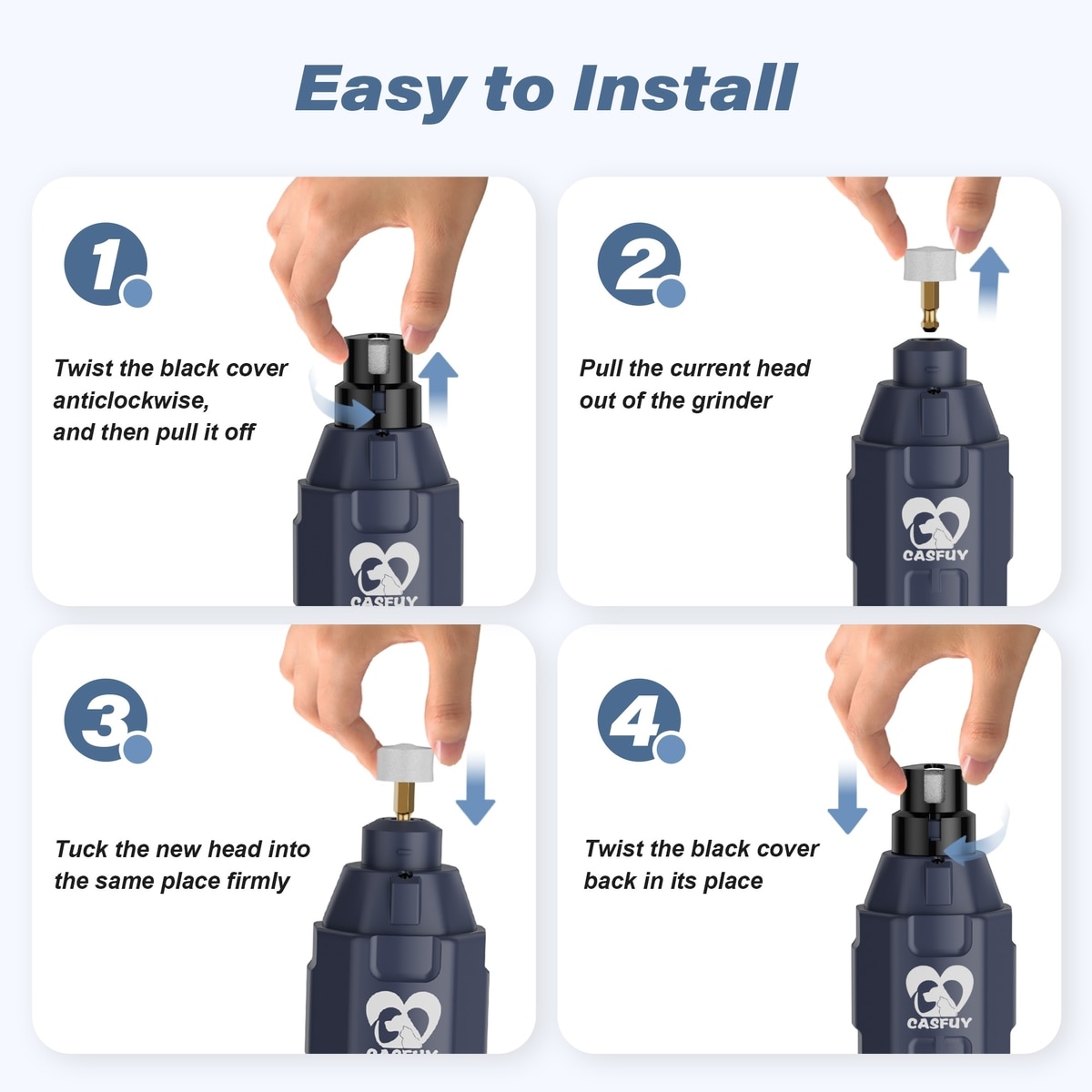 Easy to Install

1.

Twist the black cover anticlockwise, and then pull it off

CASFUY

2.

Pull the current head out of the grinder

CASFUY

3.

Tuck the new head into the same place firmly

CASFUY

4.

Twist the black cover back in its place

CASFUY