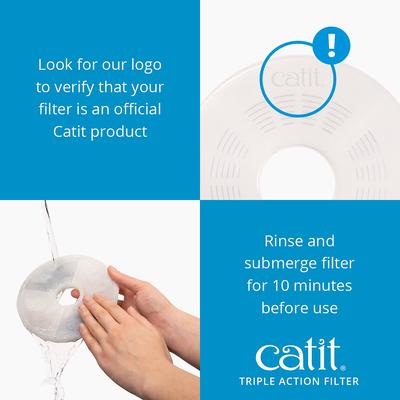 Look for our logo to verify that your filter is an official Catit product

!

catit

Rinse and submerge filter for 10 minutes before use

catit®
TRIPLE ACTION FILTER