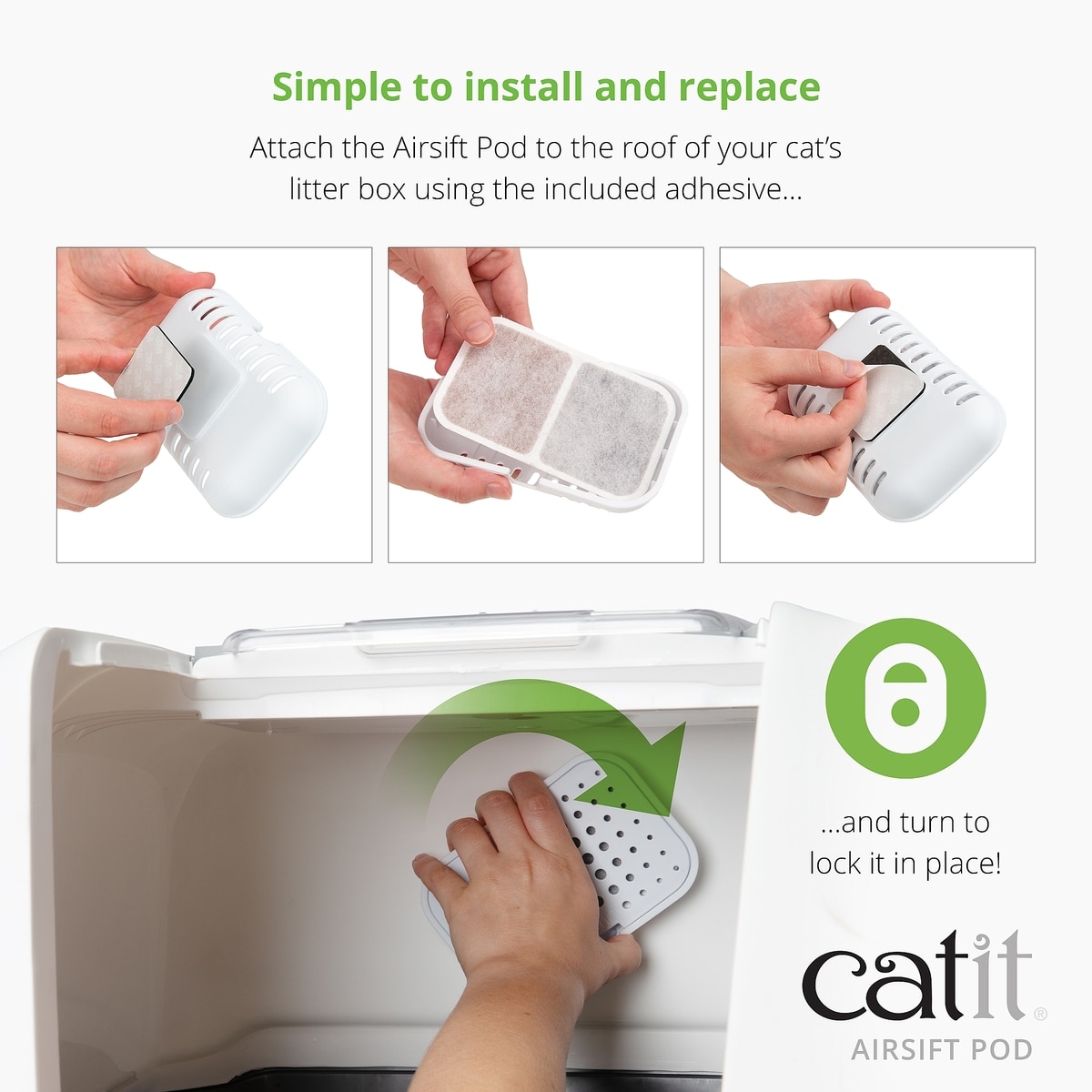 Simple to install and replace

Attach the Airsift Pod to the roof of your cat's litter box using the included adhesive...

...and turn to lock it in place!

catit®

AIRSIFT POD