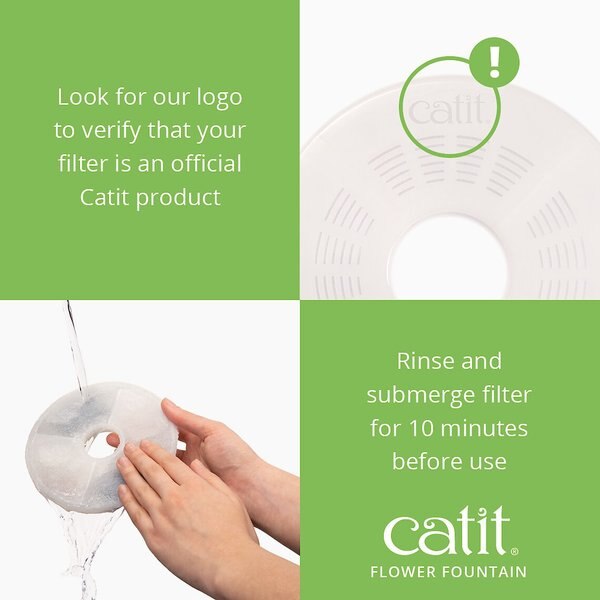 Look for our logo to verify that your filter is an official Catit product

!

catit

Rinse and submerge filter for 10 minutes before use

catit®
FLOWER FOUNTAIN