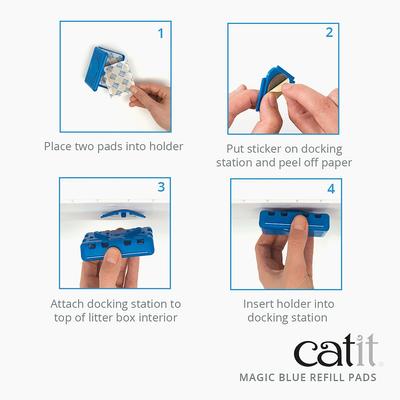 1

Place two pads into holder

2

Put sticker on docking station and peel off paper

3

Attach docking station to top of litter box interior

4

Insert holder into docking station

catit

MAGIC BLUE REFILL PADS