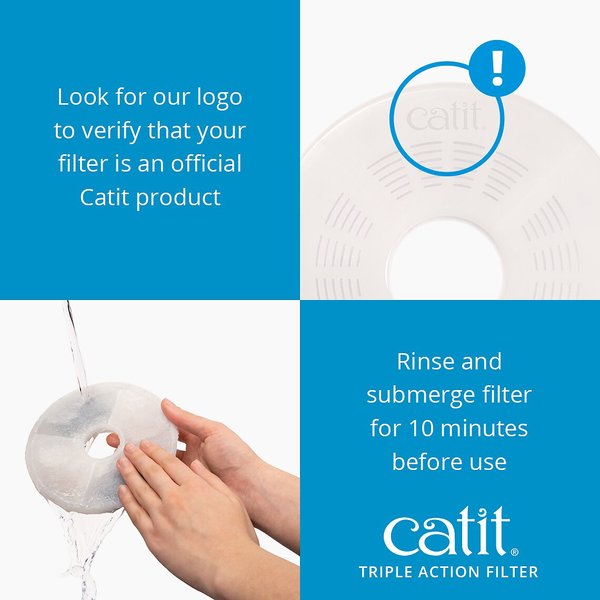 Look for our logo to verify that your filter is an official Catit product

!

catit

Rinse and submerge filter for 10 minutes before use

catit®
TRIPLE ACTION FILTER