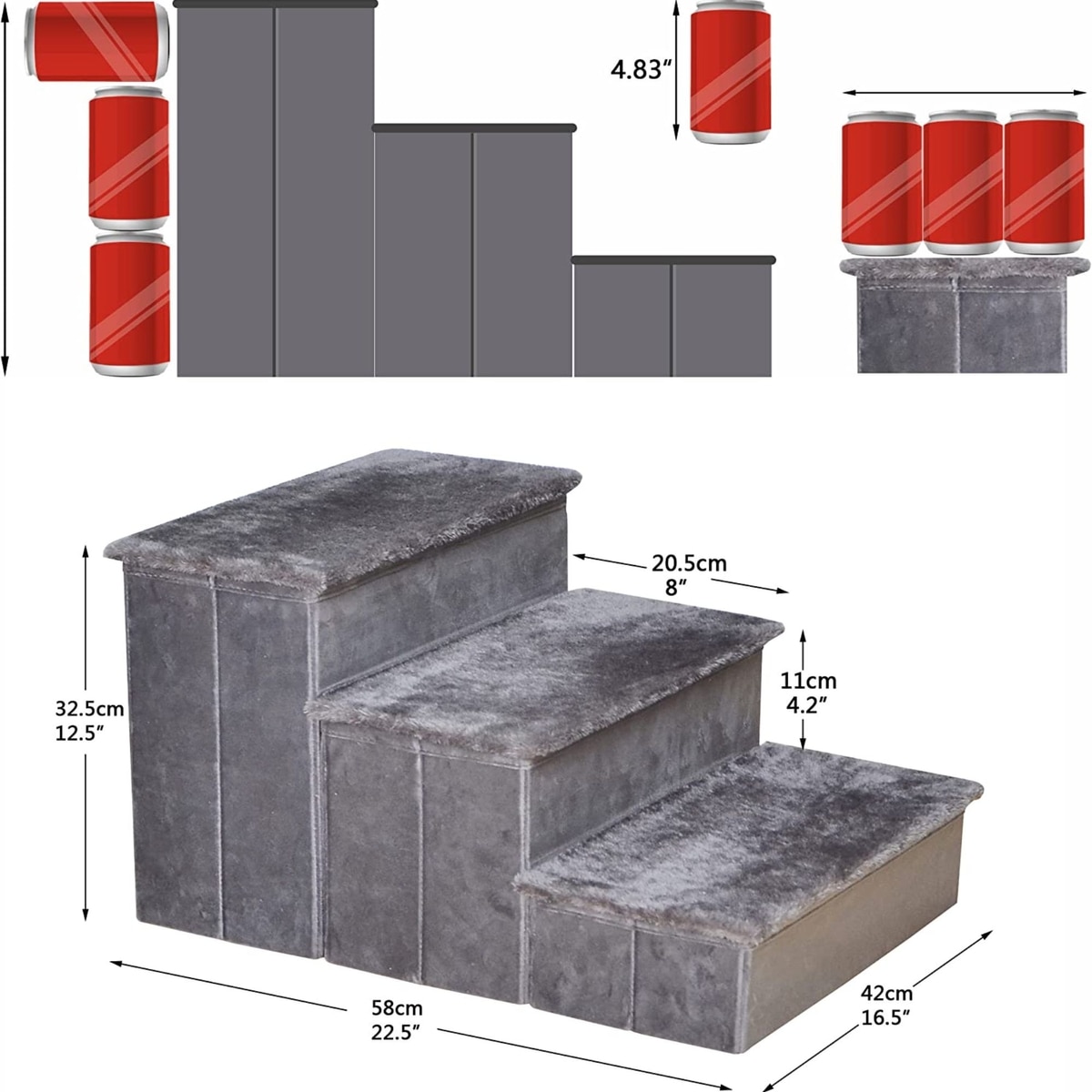 4.83″

20.5cm
8″

11cm
4.2″

32.5cm
12.5″

58cm
22.5″

42cm
16.5″