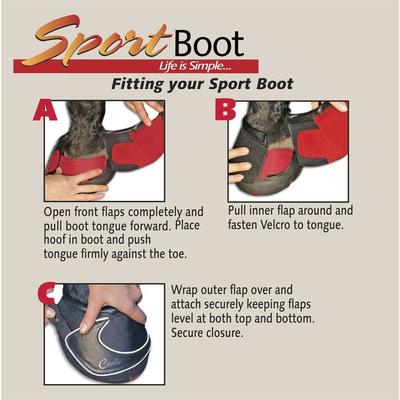 Sport Boot
Life is Simple...

Fitting your Sport Boot

A

Open front flaps completely and pull boot tongue forward. Place hoof in boot and push tongue firmly against the toe.

B

Pull inner flap around and fasten Velcro to tongue.

C

Cavallo

Wrap outer flap over and attach securely keeping flaps level at both top and bottom. Secure closure.