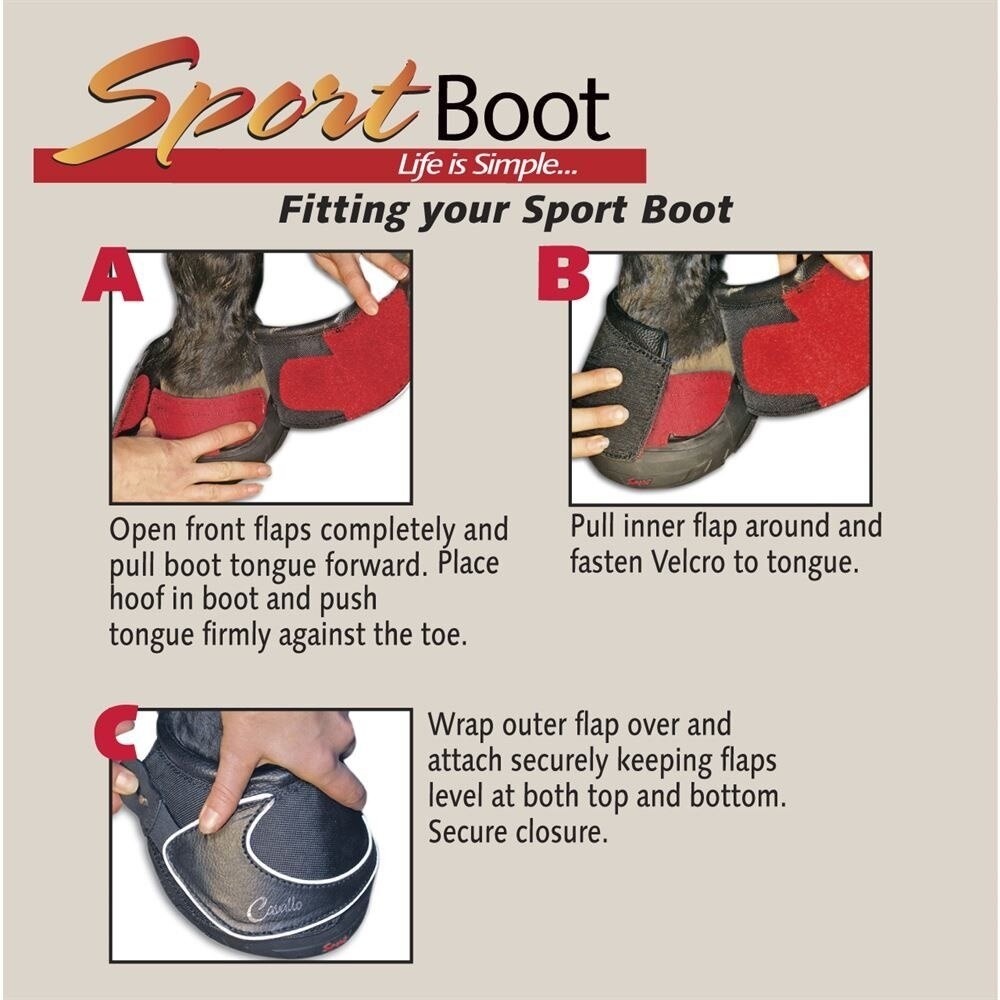 Sport Boot
Life is Simple...

Fitting your Sport Boot

A

Open front flaps completely and pull boot tongue forward. Place hoof in boot and push tongue firmly against the toe.

B

Pull inner flap around and fasten Velcro to tongue.

C

Cavallo

Wrap outer flap over and attach securely keeping flaps level at both top and bottom. Secure closure.