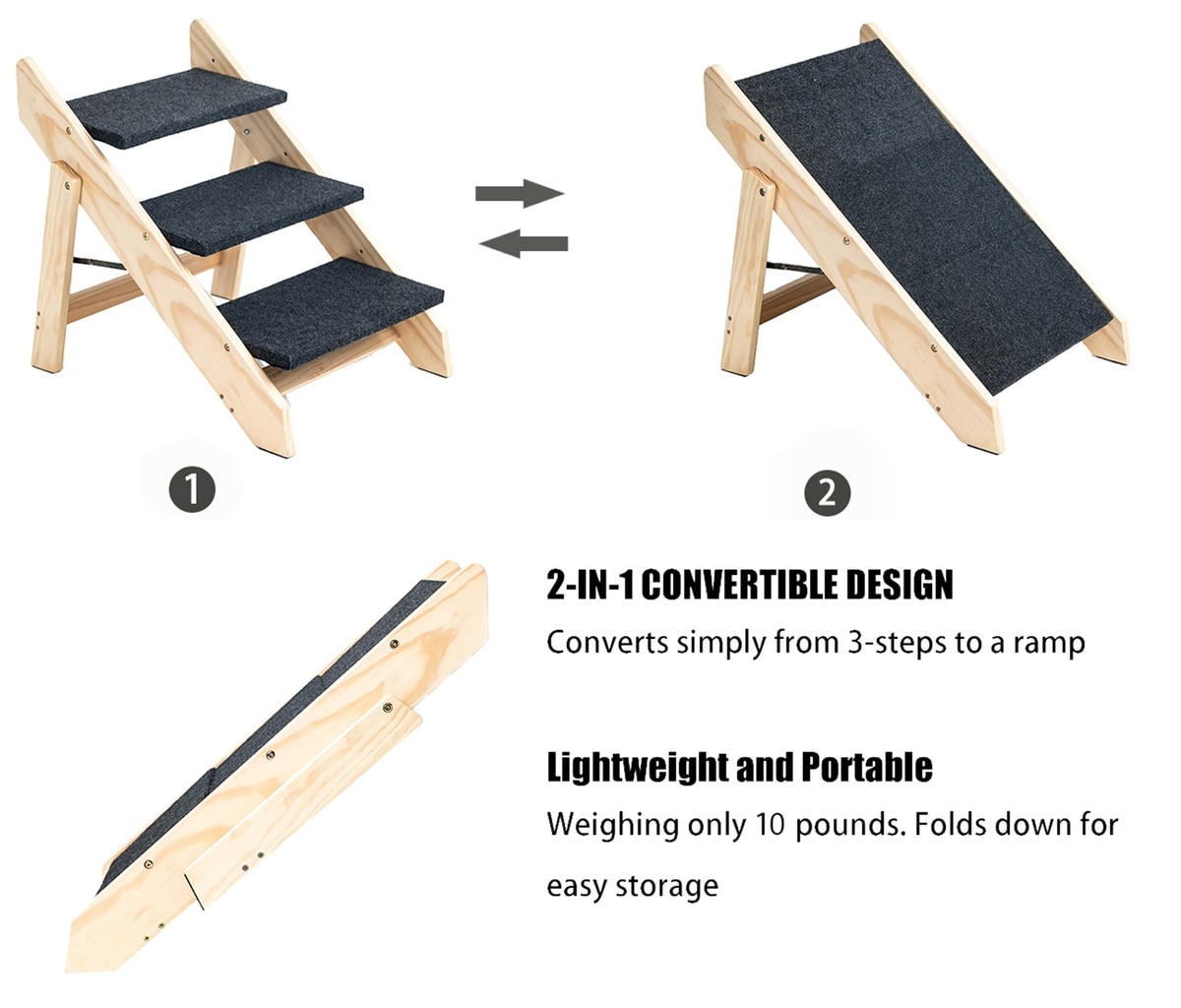 1

2

2-IN-1 CONVERTIBLE DESIGN

Converts simply from 3-steps to a ramp

Lightweight and Portable

Weighing only 10 pounds. Folds down for easy storage