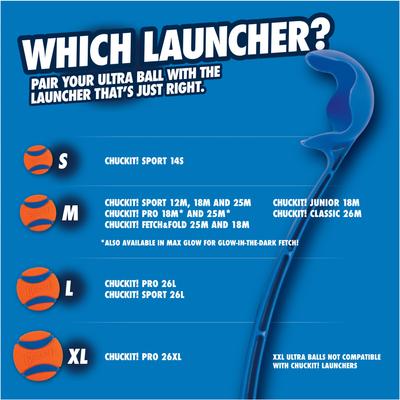 WHICH LAUNCHER?
PAIR YOUR ULTRA BALL WITH THE LAUNCHER THAT'S JUST RIGHT.

S
CHUCKIT! SPORT 14S

M
CHUCKIT! SPORT 12M, 18M AND 25M
CHUCKIT! PRO 18M* AND 25M*
CHUCKIT! FETCH&FOLD 25M AND 18M

CHUCKIT! JUNIOR 18M
CHUCKIT! CLASSIC 26M

*ALSO AVAILABLE IN MAX GLOW FOR GLOW-IN-THE-DARK FETCH!

L
CHUCKIT! PRO 26L
CHUCKIT! SPORT 26L

XL
CHUCKIT! PRO 26XL

XXL ULTRA BALLS NOT COMPATIBLE WITH CHUCKIT! LAUNCHERS