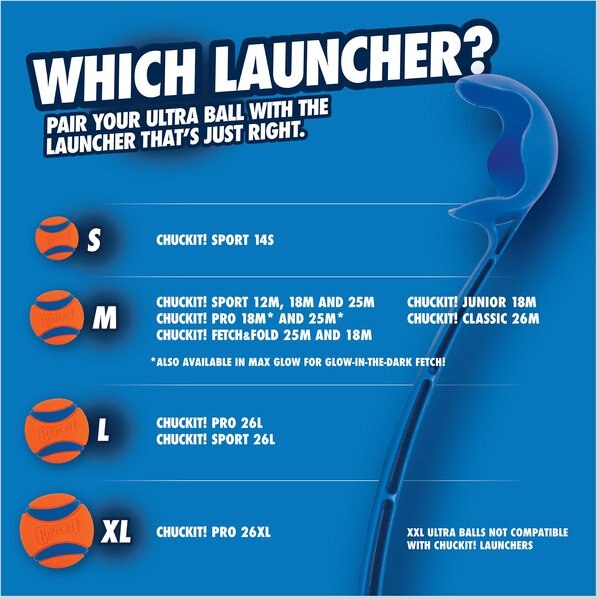 WHICH LAUNCHER?
PAIR YOUR ULTRA BALL WITH THE LAUNCHER THAT'S JUST RIGHT.

CHUCKIT! S CHUCKIT! SPORT 14S

CHUCKIT! M CHUCKIT! SPORT 12M, 18M AND 25M
CHUCKIT! PRO 18M* AND 25M*
CHUCKIT! FETCH&FOLD 25M AND 18M

CHUCKIT! JUNIOR 18M
CHUCKIT! CLASSIC 26M

*ALSO AVAILABLE IN MAX GLOW FOR GLOW-IN-THE-DARK FETCH!

CHUCKIT! L CHUCKIT! PRO 26L
CHUCKIT! SPORT 26L

CHUCKIT! XL CHUCKIT! PRO 26XL

XXL ULTRA BALLS NOT COMPATIBLE WITH CHUCKIT! LAUNCHERS