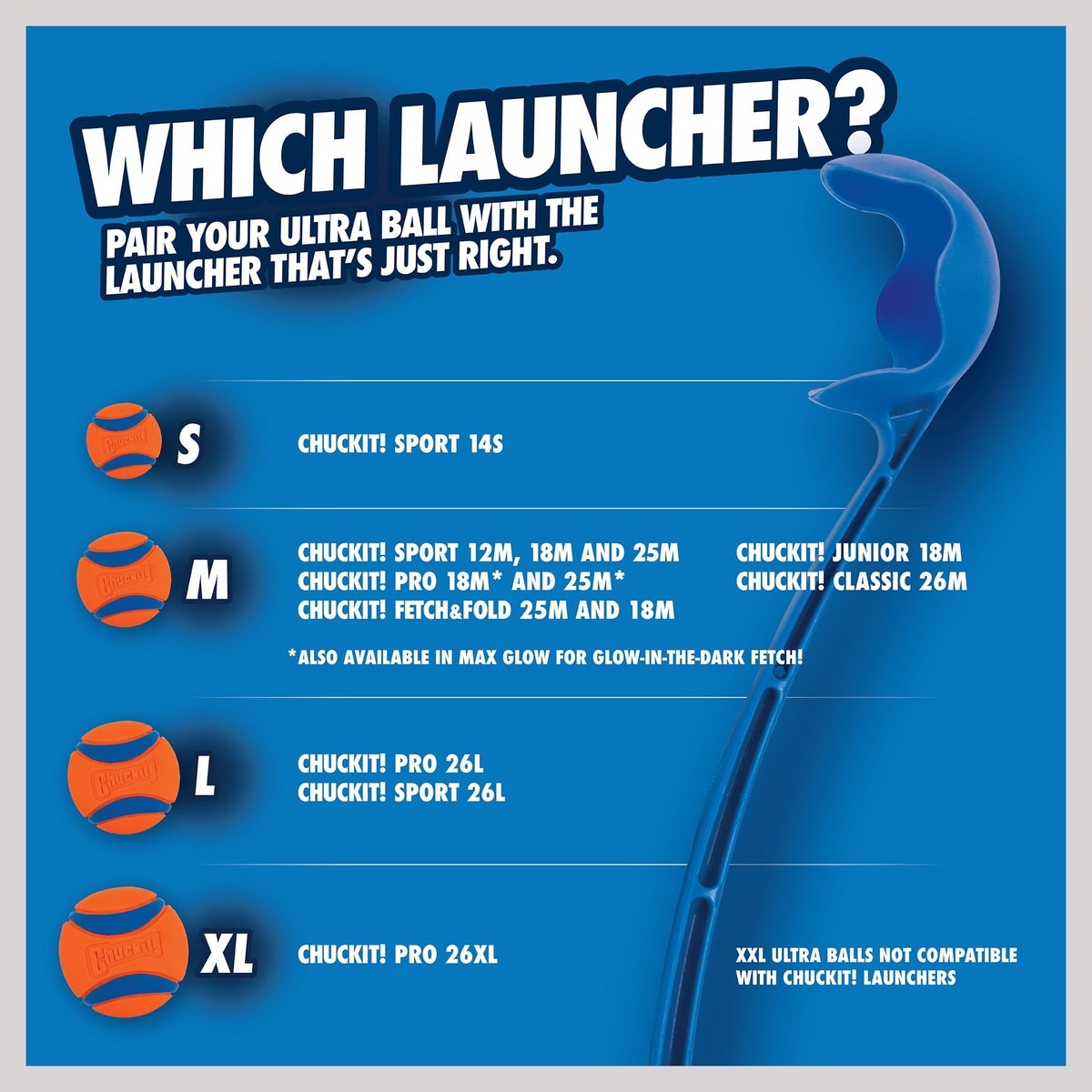 WHICH LAUNCHER?

PAIR YOUR ULTRA BALL WITH THE LAUNCHER THAT'S JUST RIGHT.

Chuckit! S

CHUCKIT! SPORT 14S

Chuckit! M

CHUCKIT! SPORT 12M, 18M AND 25M
CHUCKIT! PRO 18M* AND 25M*
CHUCKIT! FETCH&FOLD 25M AND 18M

CHUCKIT! JUNIOR 18M
CHUCKIT! CLASSIC 26M

*ALSO AVAILABLE IN MAX GLOW FOR GLOW-IN-THE-DARK FETCH!

Chuckit! L

CHUCKIT! PRO 26L
CHUCKIT! SPORT 26L

Chuckit! XL

CHUCKIT! PRO 26XL

XXL ULTRA BALLS NOT COMPATIBLE WITH CHUCKIT! LAUNCHERS