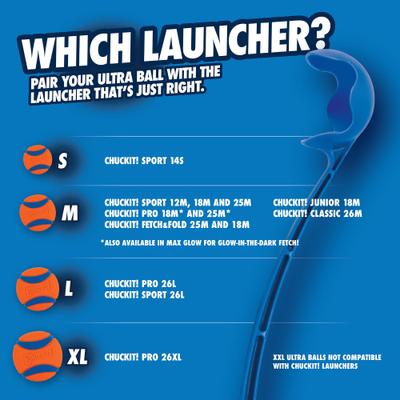 WHICH LAUNCHER?
PAIR YOUR ULTRA BALL WITH THE LAUNCHER THAT'S JUST RIGHT.

S
CHUCKIT! SPORT 14S

M
CHUCKIT! SPORT 12M, 18M AND 25M
CHUCKIT! PRO 18M* AND 25M*
CHUCKIT! FETCH&FOLD 25M AND 18M

CHUCKIT! JUNIOR 18M
CHUCKIT! CLASSIC 26M

*ALSO AVAILABLE IN MAX GLOW FOR GLOW-IN-THE-DARK FETCH!

L
CHUCKIT! PRO 26L
CHUCKIT! SPORT 26L

XL
CHUCKIT! PRO 26XL

XXL ULTRA BALLS NOT COMPATIBLE WITH CHUCKIT! LAUNCHERS