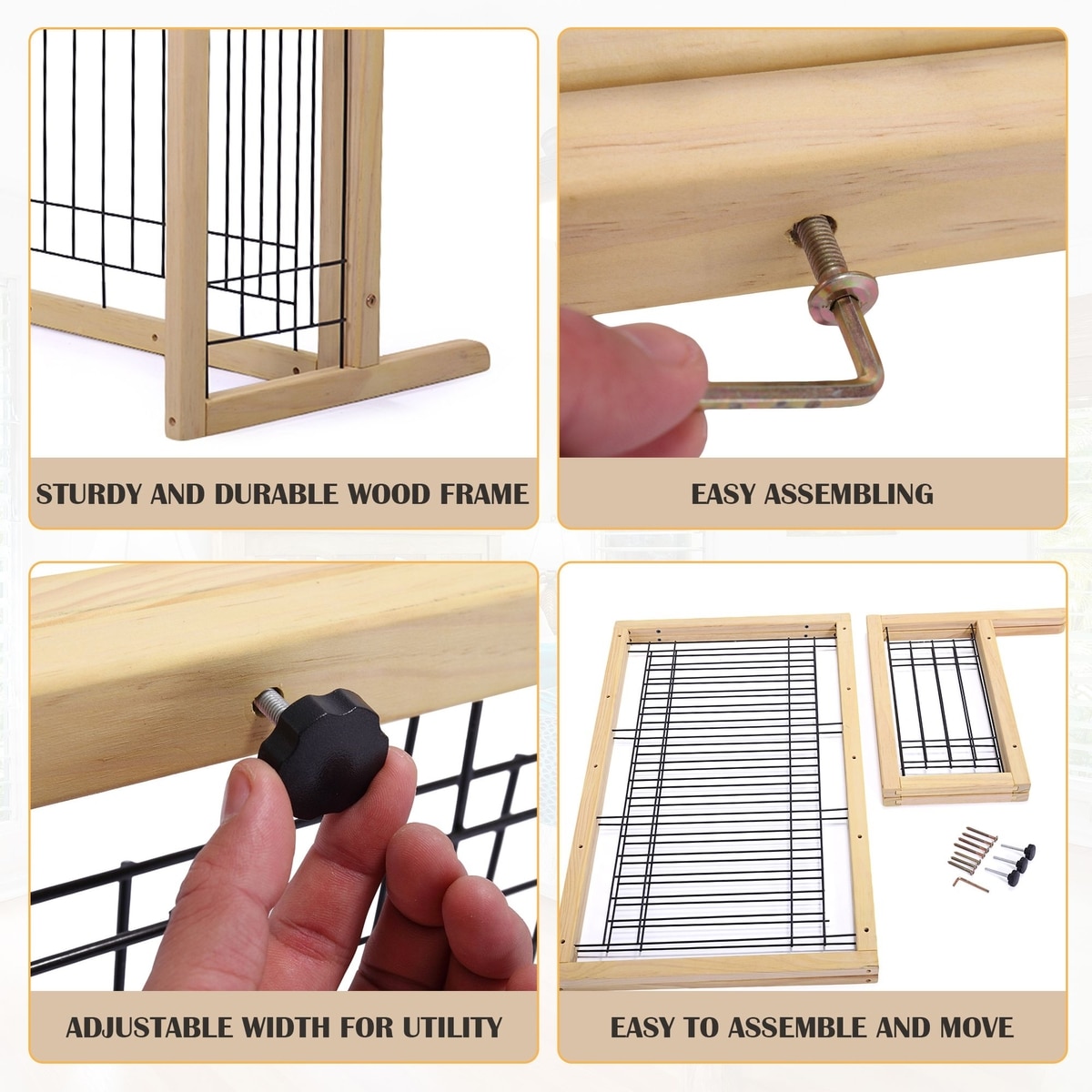 STURDY AND DURABLE WOOD FRAME

EASY ASSEMBLING

ADJUSTABLE WIDTH FOR UTILITY

EASY TO ASSEMBLE AND MOVE