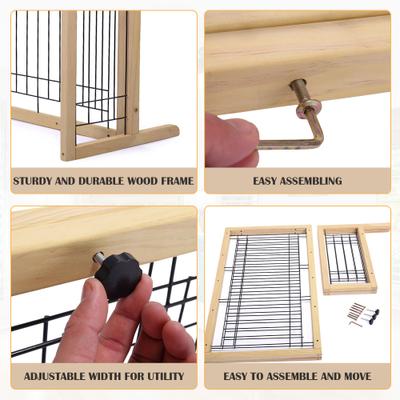 STURDY AND DURABLE WOOD FRAME

EASY ASSEMBLING

ADJUSTABLE WIDTH FOR UTILITY

EASY TO ASSEMBLE AND MOVE