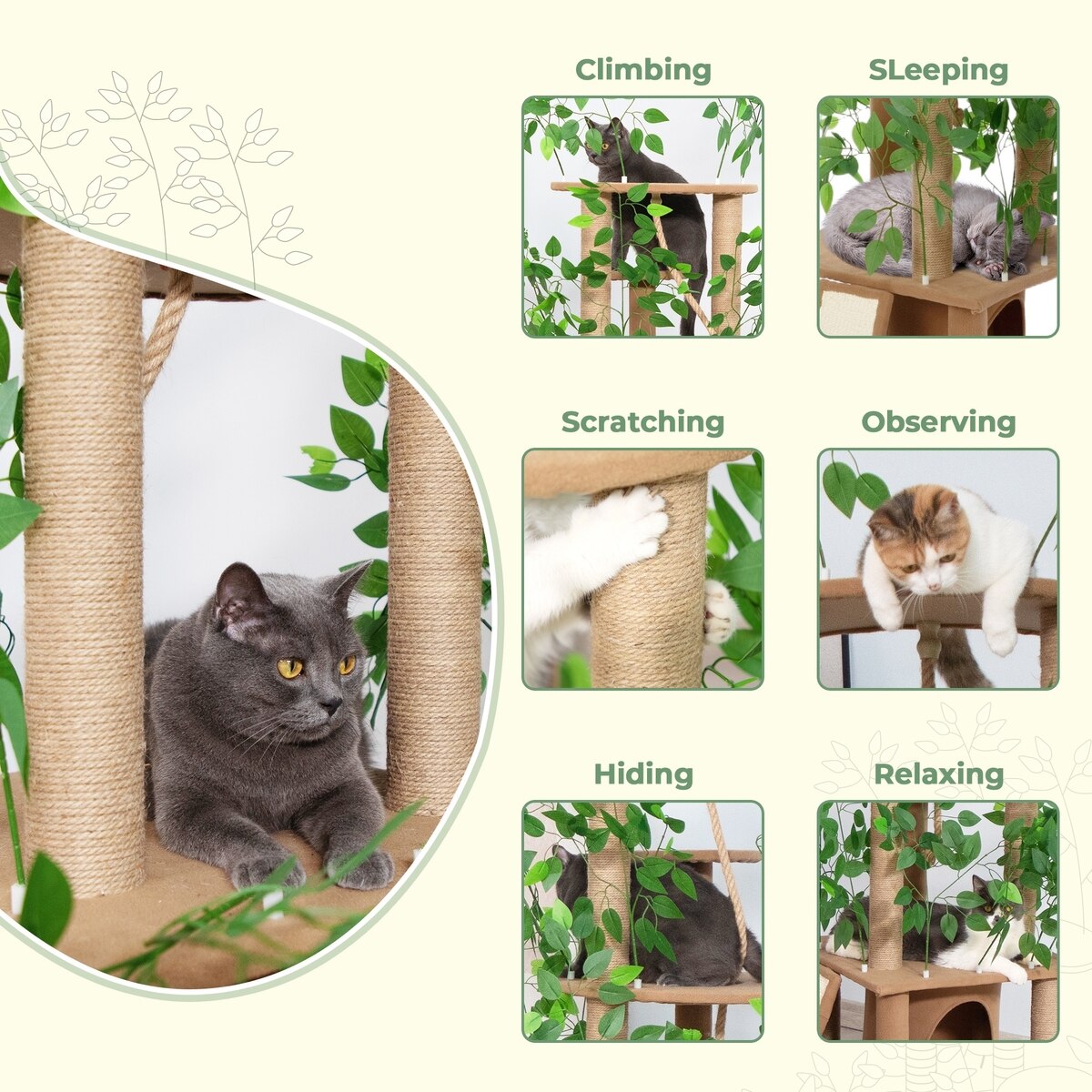 Climbing

SLeeping

Scratching

Observing

Hiding

Relaxing