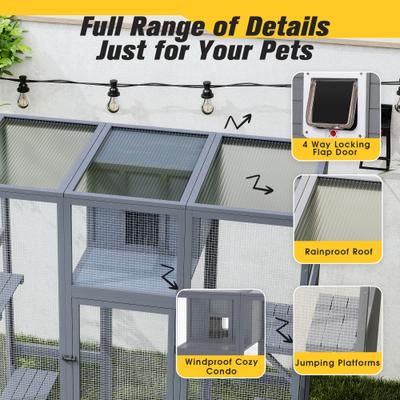 Full Range of Details
Just for Your Pets

4 Way Locking Flap Door

Rainproof Roof

Windproof Cozy Condo

Jumping Platforms