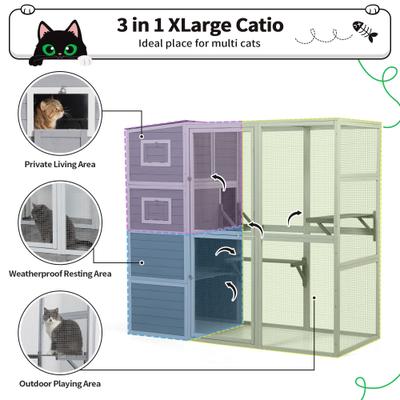 3 in 1 XLarge Catio
Ideal place for multi cats

Private Living Area

Weatherproof Resting Area

Outdoor Playing Area