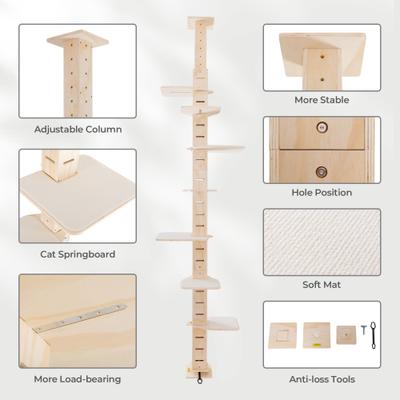 Adjustable Column

Cat Springboard

More Load-bearing

More Stable

Hole Position

Soft Mat

Anti-loss Tools