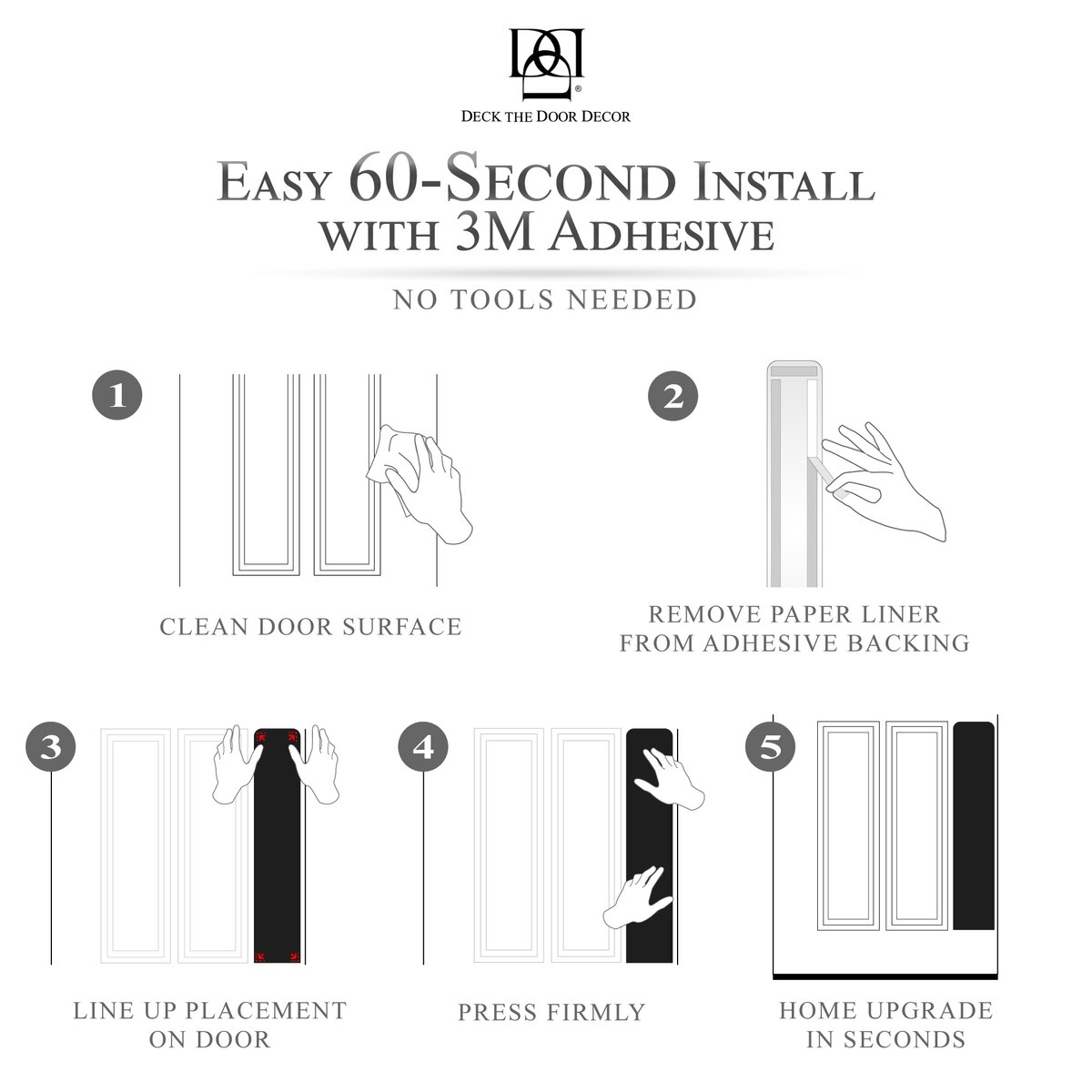 DECK THE DOOR DECOR

EASY 60-SECOND INSTALL
WITH 3M ADHESIVE

NO TOOLS NEEDED

1
CLEAN DOOR SURFACE

2
REMOVE PAPER LINER FROM ADHESIVE BACKING

3
LINE UP PLACEMENT ON DOOR

4
PRESS FIRMLY

5
HOME UPGRADE IN SECONDS