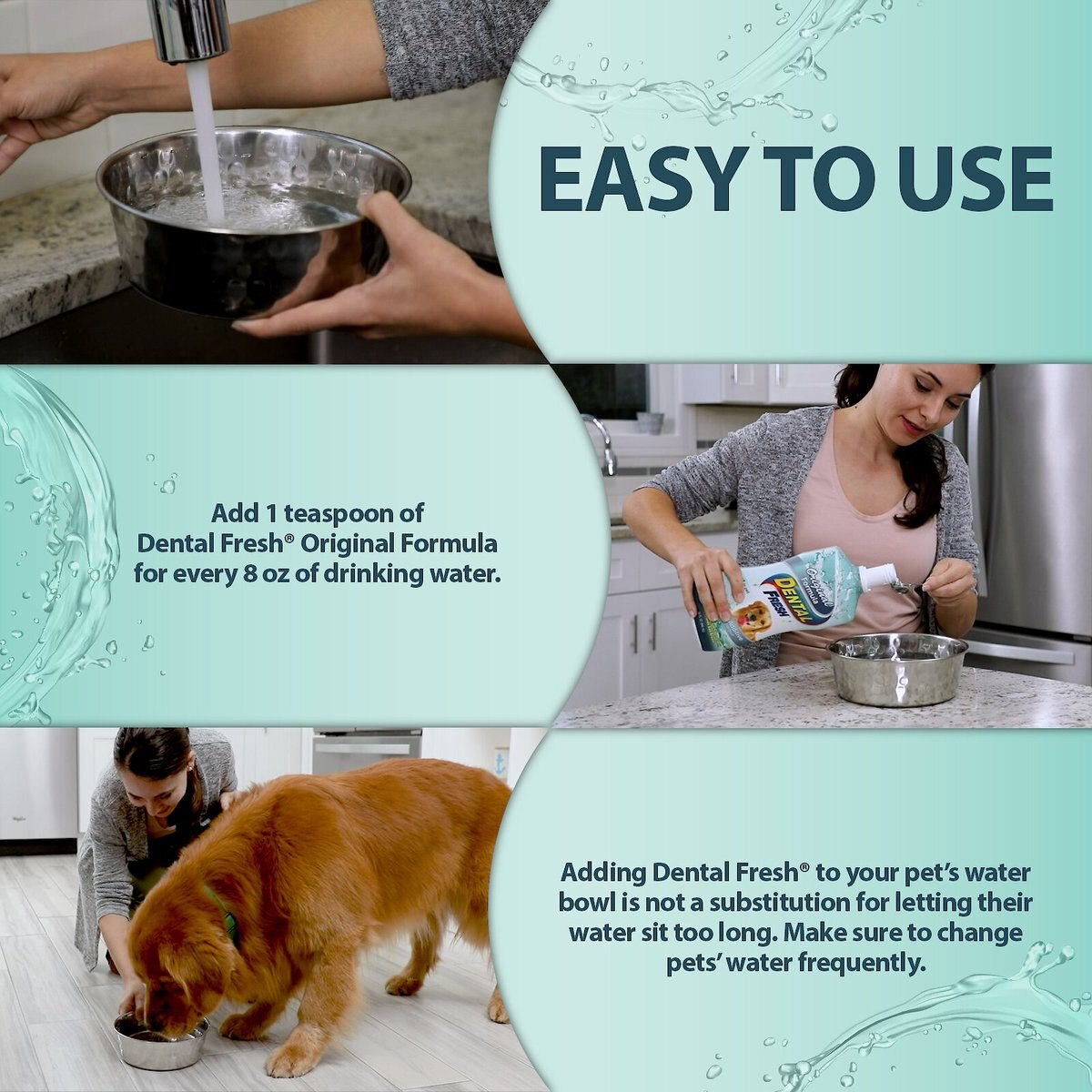 EASY TO USE

Add 1 teaspoon of Dental Fresh® Original Formula for every 8 oz of drinking water.

DENTAL FRESH

Adding Dental Fresh® to your pet's water bowl is not a substitution for letting their water sit too long. Make sure to change pets' water frequently.