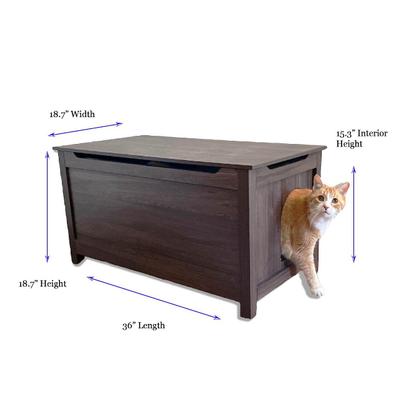 18.7" Width

15.3" Interior Height

18.7" Height

36" Length