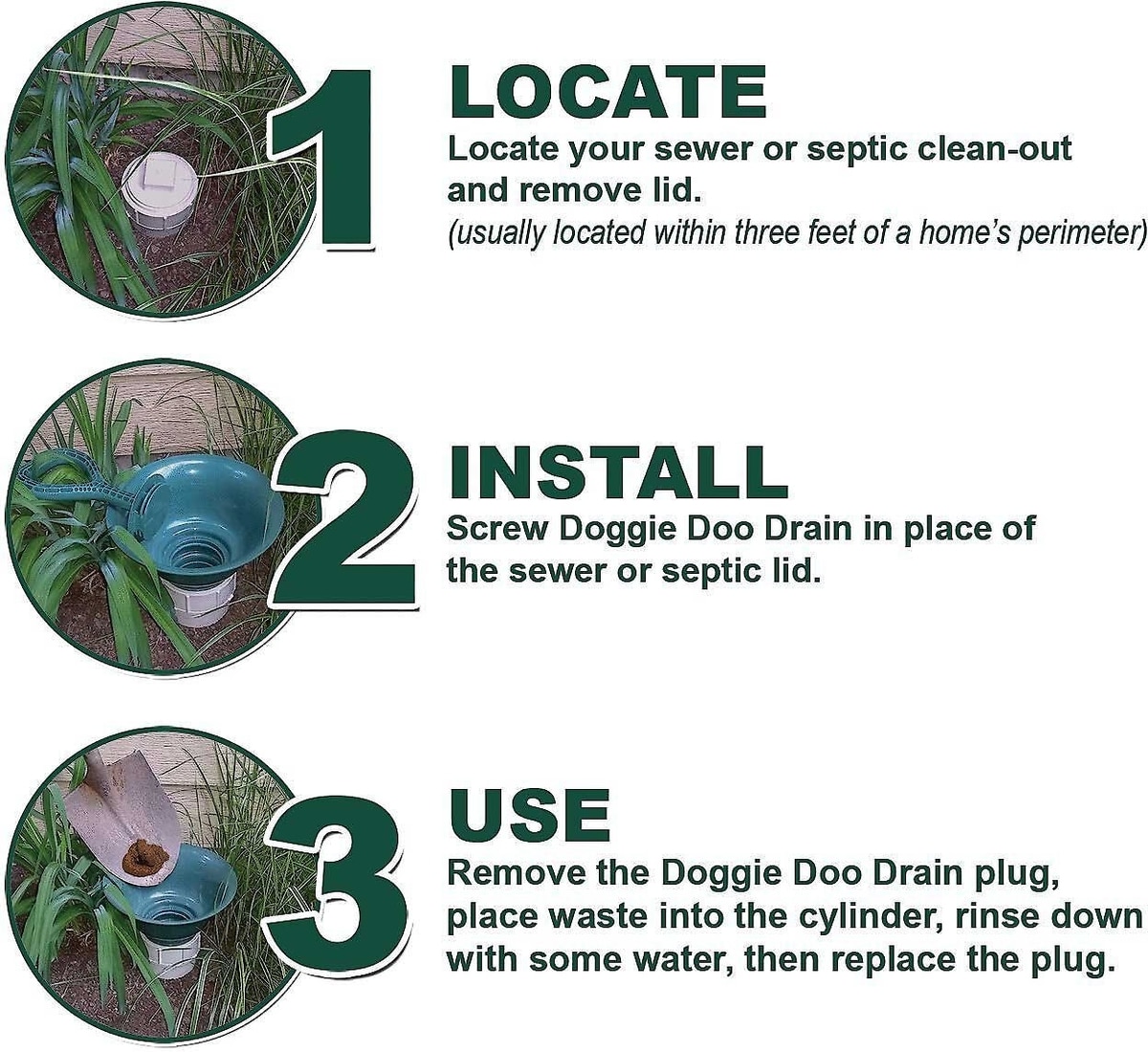 1

LOCATE

Locate your sewer or septic clean-out and remove lid.

(usually located within three feet of a home's perimeter)

2

INSTALL

Screw Doggie Doo Drain in place of the sewer or septic lid.

3

USE

Remove the Doggie Doo Drain plug, place waste into the cylinder, rinse down with some water, then replace the plug.