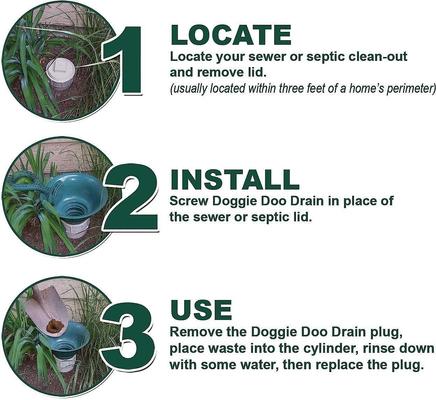 1
LOCATE
Locate your sewer or septic clean-out and remove lid.
(usually located within three feet of a home's perimeter)

2
INSTALL
Screw Doggie Doo Drain in place of the sewer or septic lid.

3
USE
Remove the Doggie Doo Drain plug, place waste into the cylinder, rinse down with some water, then replace the plug.