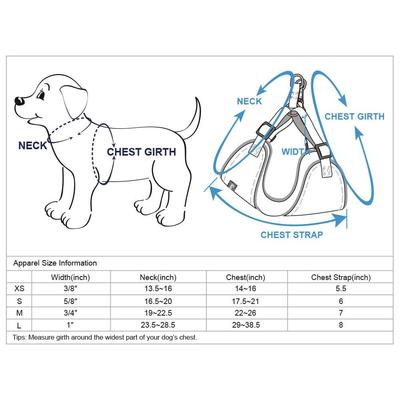 NECK

CHEST GIRTH

NECK

CHEST GIRTH

WIDTH

CHEST STRAP

Apparel Size Information

| | Width(inch) | Neck(inch) | Chest(inch) | Chest Strap(inch) |
|---|---|---|---|---|
| XS | 3/8" | 13.5~16 | 14~16 | 5.5 |
| S | 5/8" | 16.5~20 | 17.5~21 | 6 |
| M | 3/4" | 19~22.5 | 22~26 | 7 |
| L | 1" | 23.5~28.5 | 29~38.5 | 8 |

Tips: Measure girth around the widest part of your dog's chest.