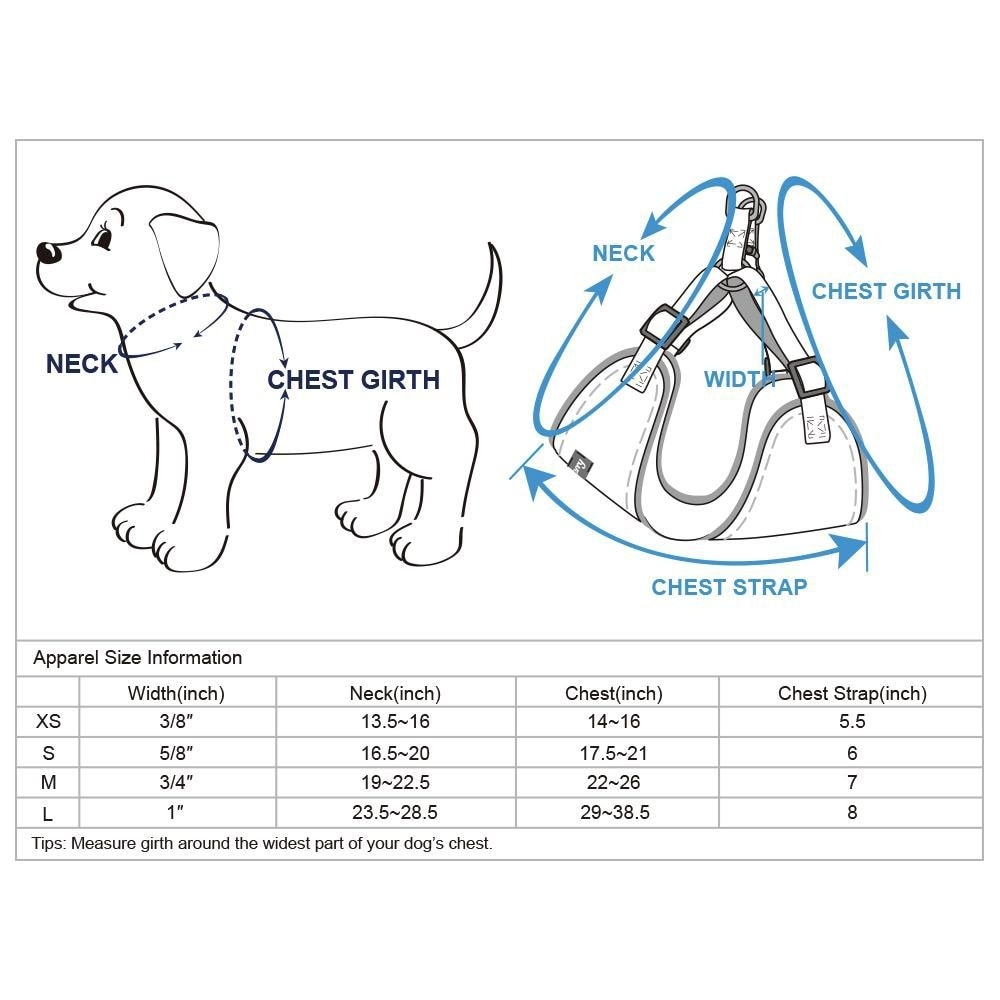 NECK

CHEST GIRTH

NECK

CHEST GIRTH

WIDTH

CHEST STRAP

Apparel Size Information

| | Width(inch) | Neck(inch) | Chest(inch) | Chest Strap(inch) |
|---|---|---|---|---|
| XS | 3/8″ | 13.5~16 | 14~16 | 5.5 |
| S | 5/8″ | 16.5~20 | 17.5~21 | 6 |
| M | 3/4″ | 19~22.5 | 22~26 | 7 |
| L | 1″ | 23.5~28.5 | 29~38.5 | 8 |

Tips: Measure girth around the widest part of your dog's chest.