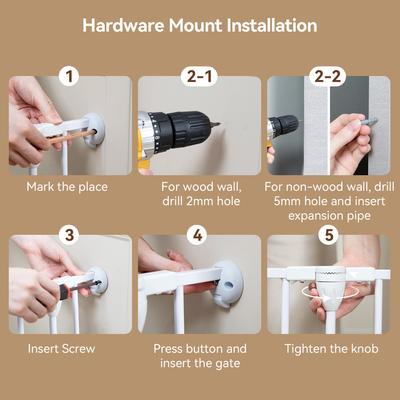 Hardware Mount Installation

1

Mark the place

2-1

For wood wall, drill 2mm hole

2-2

For non-wood wall, drill 5mm hole and insert expansion pipe

3

Insert Screw

4

Press button and insert the gate

5

Tighten the knob