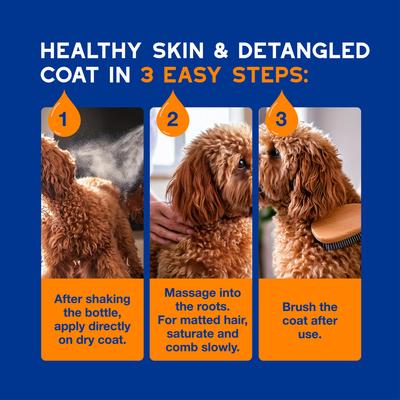 HEALTHY SKIN & DETANGLED COAT IN 3 EASY STEPS:

1

After shaking the bottle, apply directly on dry coat.

2

Massage into the roots. For matted hair, saturate and comb slowly.

3

Brush the coat after use.