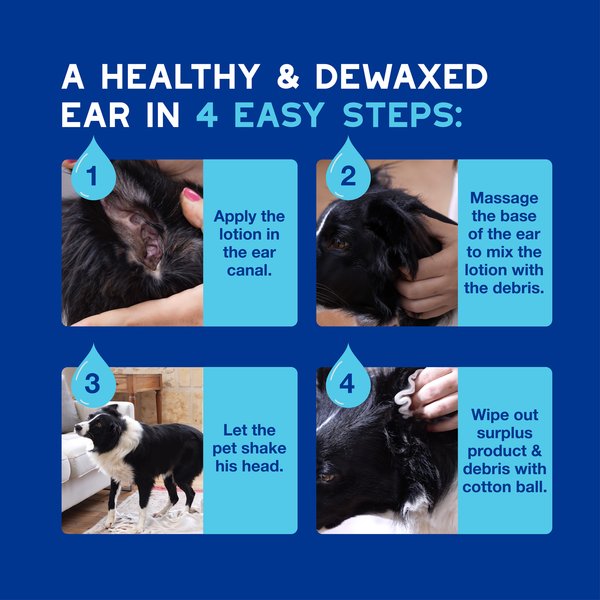 A HEALTHY & DEWAXED EAR IN 4 EASY STEPS:

1

Apply the lotion in the ear canal.

2

Massage the base of the ear to mix the lotion with the debris.

3

Let the pet shake his head.

4

Wipe out surplus product & debris with cotton ball.