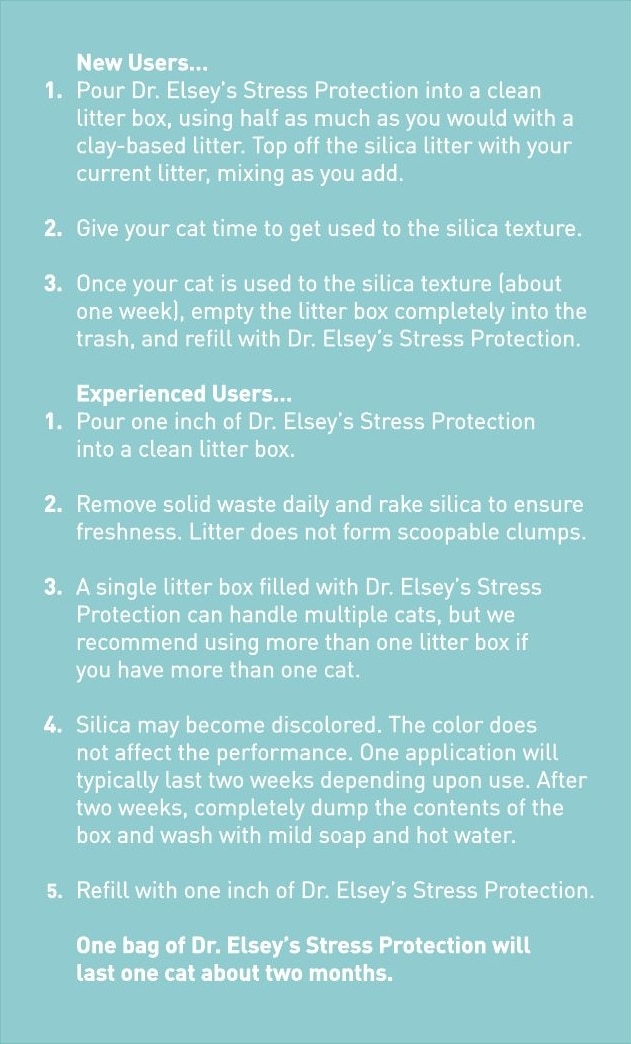 New Users...

1. Pour Dr. Elsey's Stress Protection into a clean litter box, using half as much as you would with a clay-based litter. Top off the silica litter with your current litter, mixing as you add.

2. Give your cat time to get used to the silica texture.

3. Once your cat is used to the silica texture (about one week), empty the litter box completely into the trash, and refill with Dr. Elsey's Stress Protection.

Experienced Users...

1. Pour one inch of Dr. Elsey's Stress Protection into a clean litter box.

2. Remove solid waste daily and rake silica to ensure freshness. Litter does not form scoopable clumps.

3. A single litter box filled with Dr. Elsey's Stress Protection can handle multiple cats, but we recommend using more than one litter box if you have more than one cat.

4. Silica may become discolored. The color does not affect the performance. One application will typically last two weeks depending upon use. After two weeks, completely dump the contents of the box and wash with mild soap and hot water.

5. Refill with one inch of Dr. Elsey's Stress Protection.

One bag of Dr. Elsey's Stress Protection will last one cat about two months.