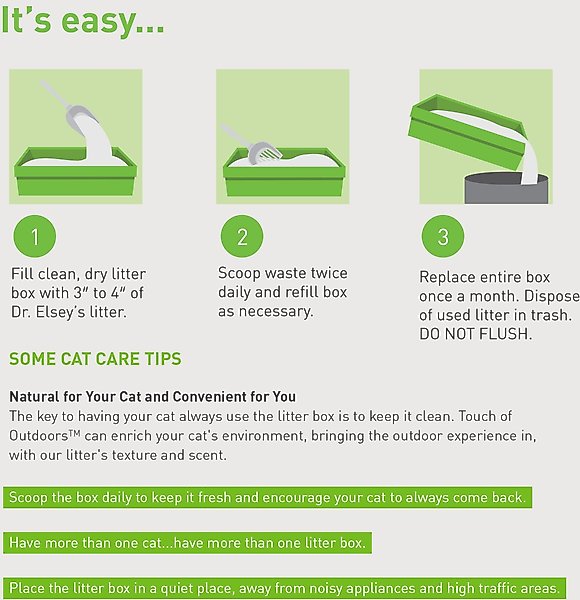 It's easy...

1

Fill clean, dry litter box with 3" to 4" of Dr. Elsey's litter.

2

Scoop waste twice daily and refill box as necessary.

3

Replace entire box once a month. Dispose of used litter in trash. DO NOT FLUSH.

SOME CAT CARE TIPS

Natural for Your Cat and Convenient for You
The key to having your cat always use the litter box is to keep it clean. Touch of Outdoors™ can enrich your cat's environment, bringing the outdoor experience in, with our litter's texture and scent.

Scoop the box daily to keep it fresh and encourage your cat to always come back.

Have more than one cat...have more than one litter box.

Place the litter box in a quiet place, away from noisy appliances and high traffic areas.