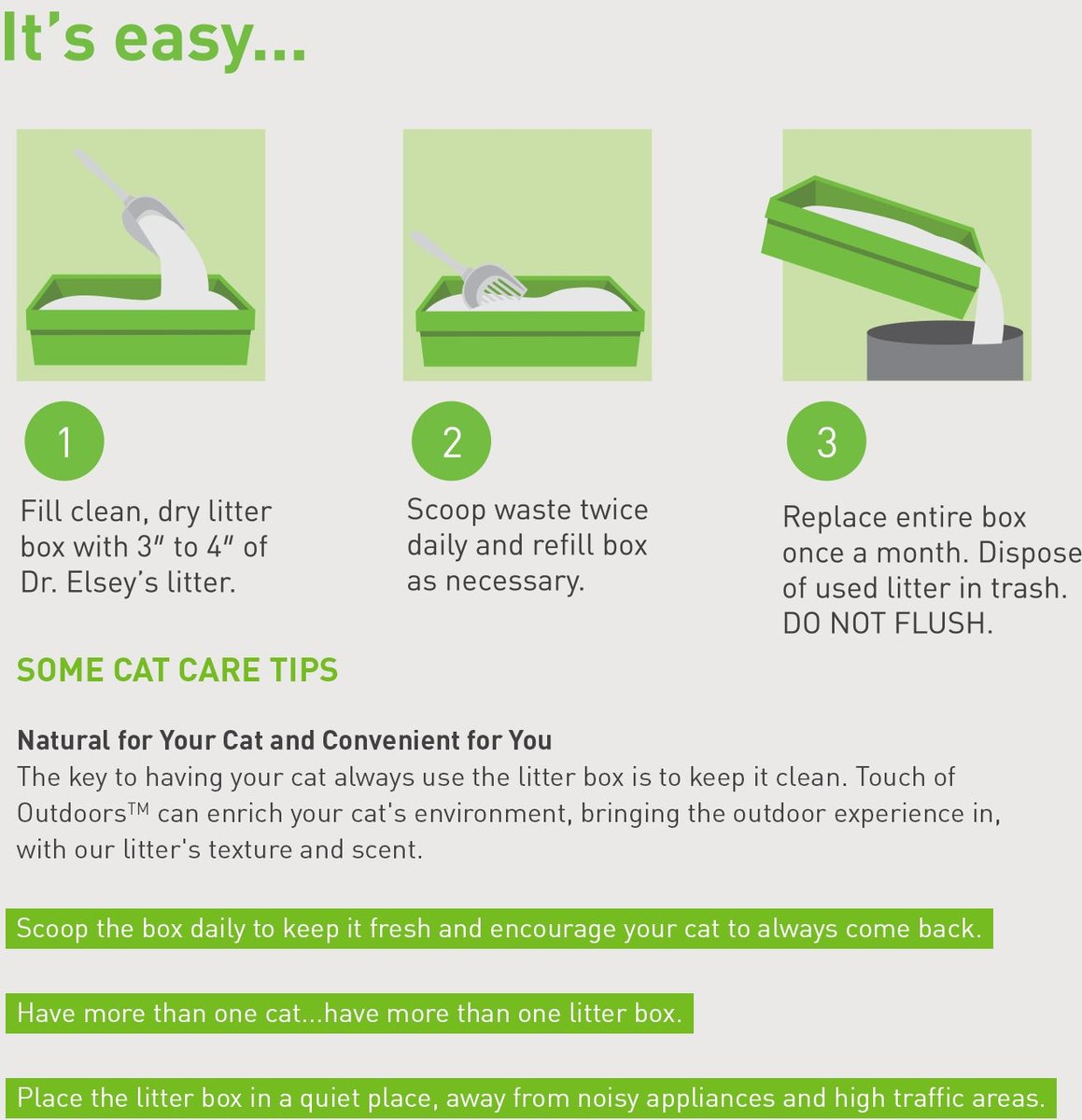 It's easy...

1

Fill clean, dry litter box with 3" to 4" of Dr. Elsey's litter.

2

Scoop waste twice daily and refill box as necessary.

3

Replace entire box once a month. Dispose of used litter in trash. DO NOT FLUSH.

SOME CAT CARE TIPS

Natural for Your Cat and Convenient for You
The key to having your cat always use the litter box is to keep it clean. Touch of Outdoors™ can enrich your cat's environment, bringing the outdoor experience in, with our litter's texture and scent.

Scoop the box daily to keep it fresh and encourage your cat to always come back.

Have more than one cat...have more than one litter box.

Place the litter box in a quiet place, away from noisy appliances and high traffic areas.