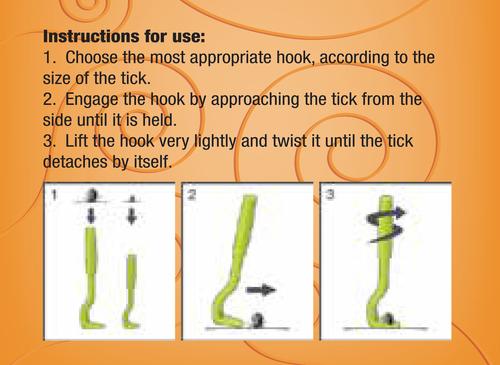 Instructions for use:
1. Choose the most appropriate hook, according to the size of the tick.
2. Engage the hook by approaching the tick from the side until it is held.
3. Lift the hook very lightly and twist it until the tick detaches by itself.

1

2

3