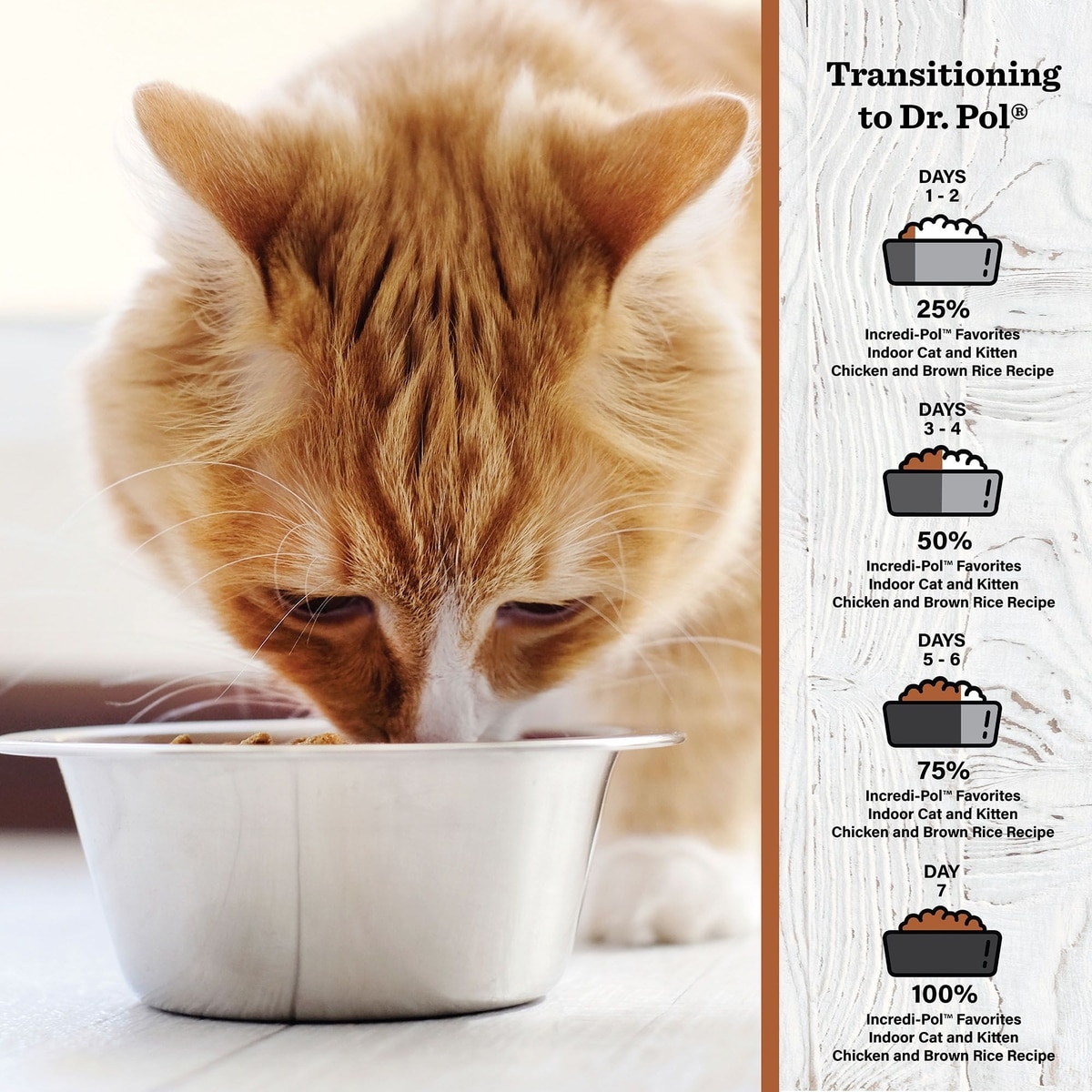 Transitioning to Dr. Pol®

DAYS
1 - 2

25%
Incredi-Pol™ Favorites
Indoor Cat and Kitten
Chicken and Brown Rice Recipe

DAYS
3 - 4

50%
Incredi-Pol™ Favorites
Indoor Cat and Kitten
Chicken and Brown Rice Recipe

DAYS
5 - 6

75%
Incredi-Pol™ Favorites
Indoor Cat and Kitten
Chicken and Brown Rice Recipe

DAY
7

100%
Incredi-Pol™ Favorites
Indoor Cat and Kitten
Chicken and Brown Rice Recipe