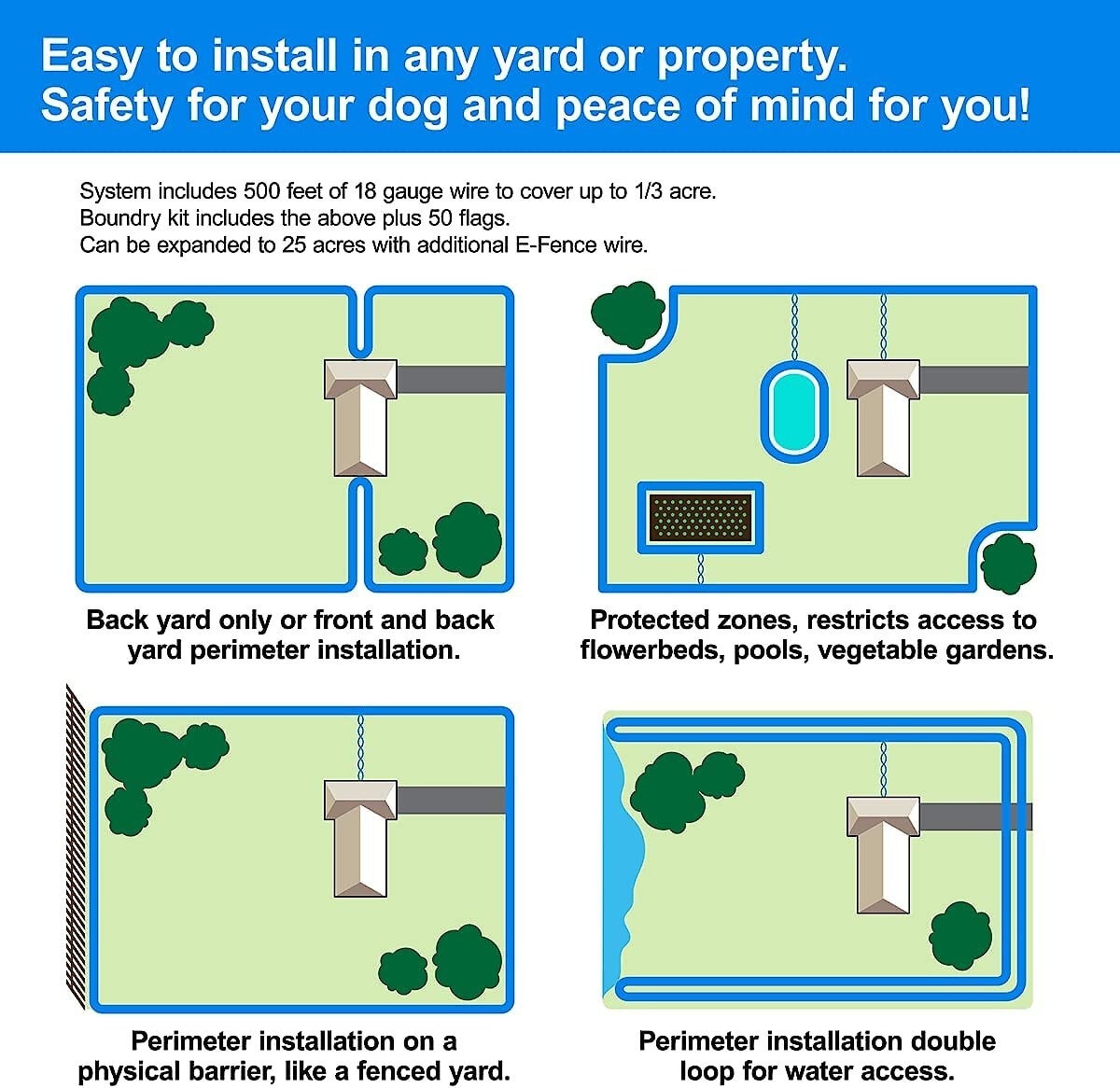 Easy to install in any yard or property.
Safety for your dog and peace of mind for you!

System includes 500 feet of 18 gauge wire to cover up to 1/3 acre.
Boundry kit includes the above plus 50 flags.
Can be expanded to 25 acres with additional E-Fence wire.

Back yard only or front and back yard perimeter installation.

Protected zones, restricts access to flowerbeds, pools, vegetable gardens.

Perimeter installation on a physical barrier, like a fenced yard.

Perimeter installation double loop for water access.