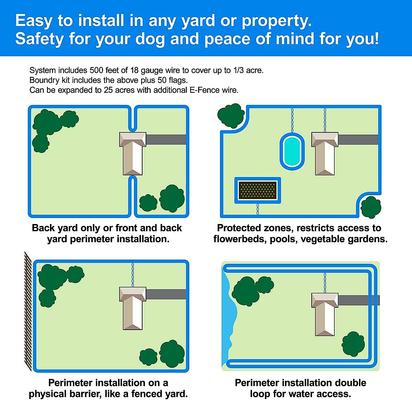 Easy to install in any yard or property.
Safety for your dog and peace of mind for you!

System includes 500 feet of 18 gauge wire to cover up to 1/3 acre.
Boundry kit includes the above plus 50 flags.
Can be expanded to 25 acres with additional E-Fence wire.

Back yard only or front and back yard perimeter installation.

Protected zones, restricts access to flowerbeds, pools, vegetable gardens.

Perimeter installation on a physical barrier, like a fenced yard.

Perimeter installation double loop for water access.