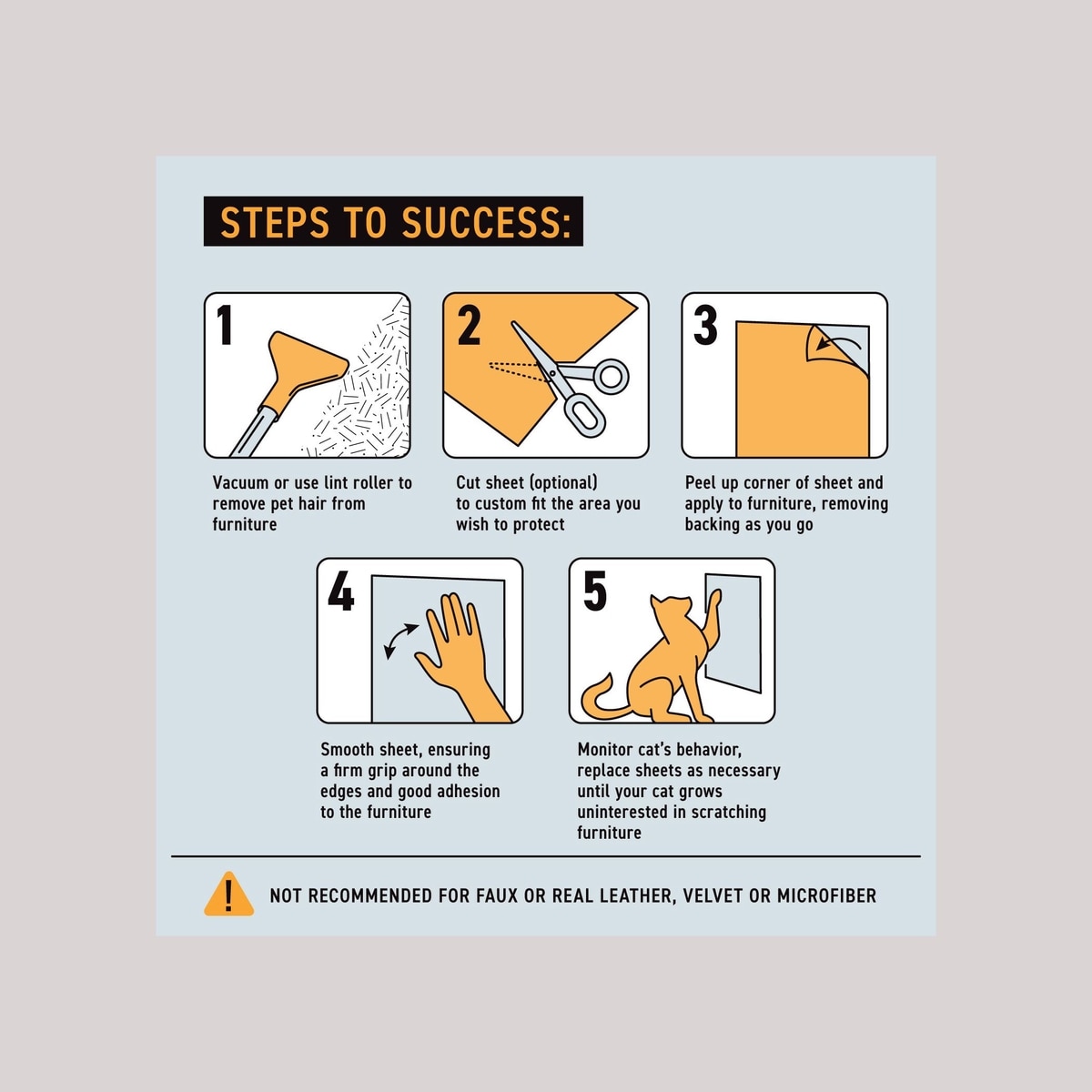 STEPS TO SUCCESS:

1

Vacuum or use lint roller to remove pet hair from furniture

2

Cut sheet (optional) to custom fit the area you wish to protect

3

Peel up corner of sheet and apply to furniture, removing backing as you go

4

Smooth sheet, ensuring a firm grip around the edges and good adhesion to the furniture

5

Monitor cat's behavior, replace sheets as necessary until your cat grows uninterested in scratching furniture

!

NOT RECOMMENDED FOR FAUX OR REAL LEATHER, VELVET OR MICROFIBER