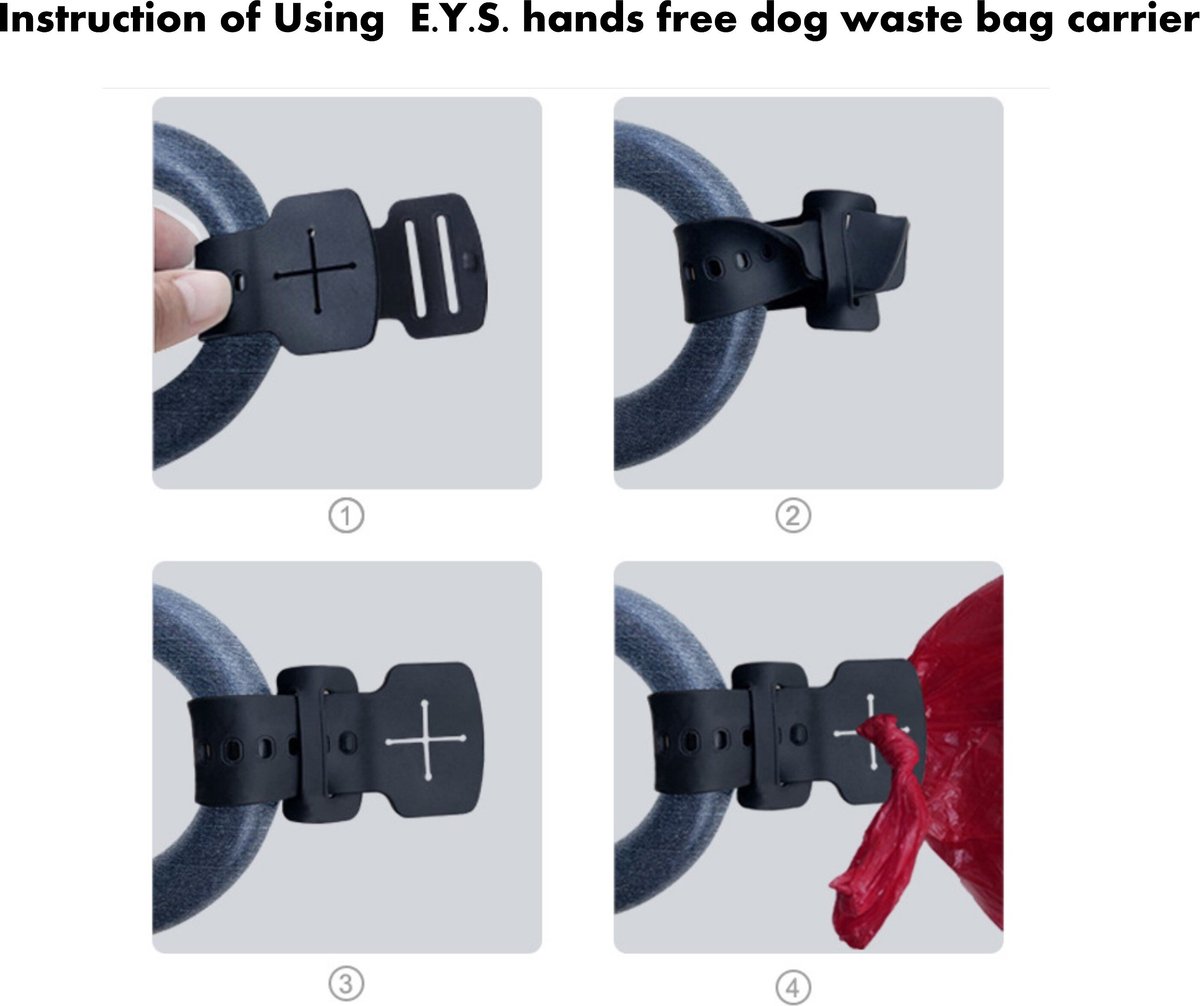 Instruction of Using E.Y.S. hands free dog waste bag carrier

①

②

③

④