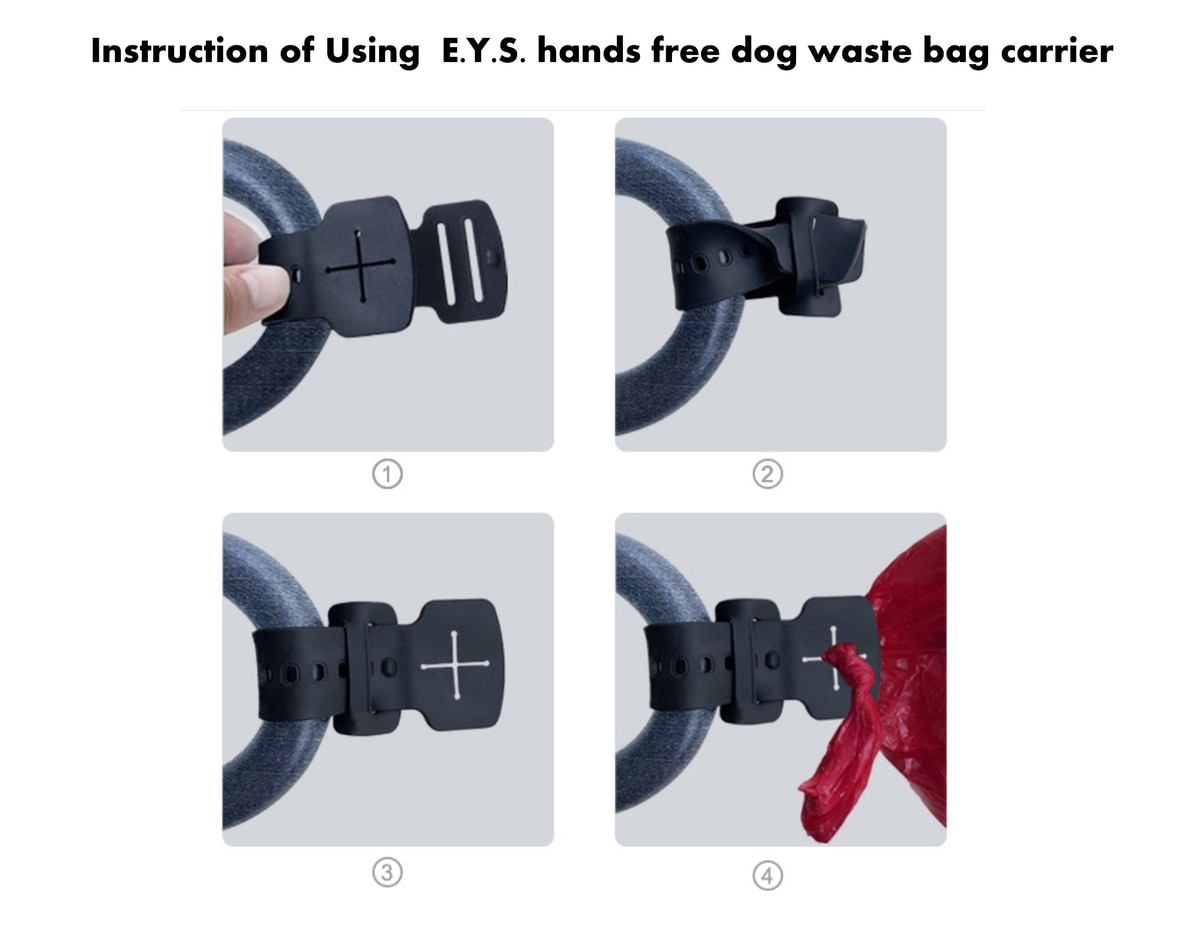 Instruction of Using E.Y.S. hands free dog waste bag carrier

①

②

③

④