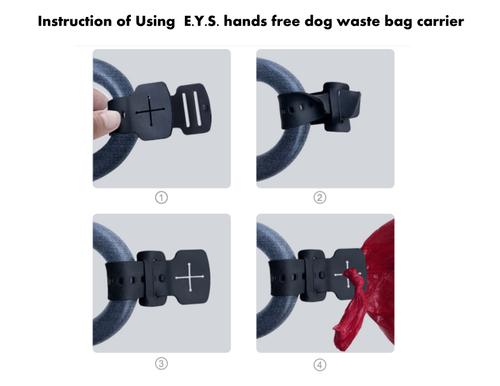 Instruction of Using E.Y.S. hands free dog waste bag carrier

①

②

③

④