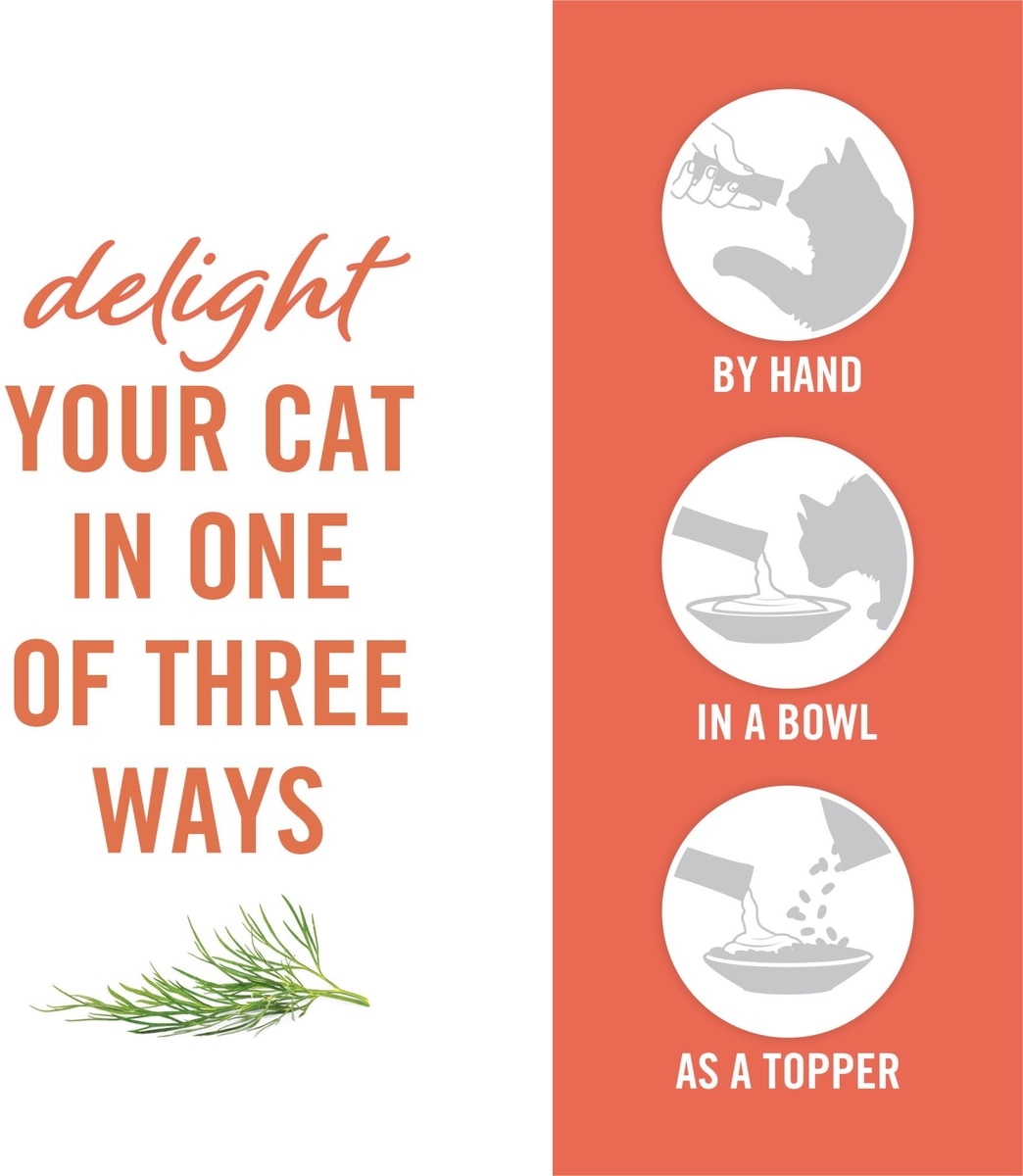 delight
YOUR CAT IN ONE OF THREE WAYS

BY HAND

IN A BOWL

AS A TOPPER