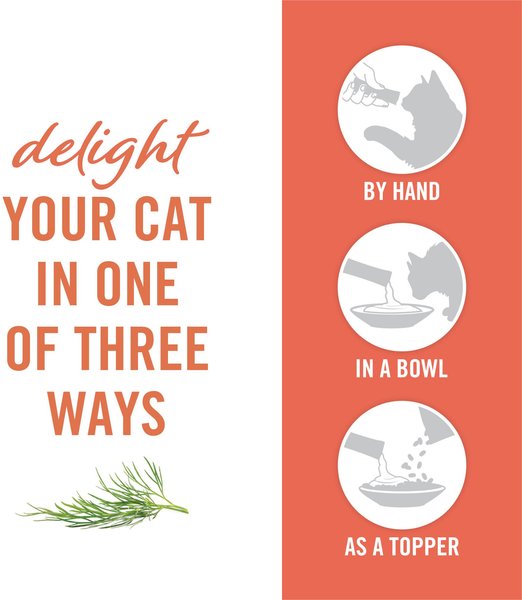 delight
YOUR CAT IN ONE OF THREE WAYS

BY HAND

IN A BOWL

AS A TOPPER