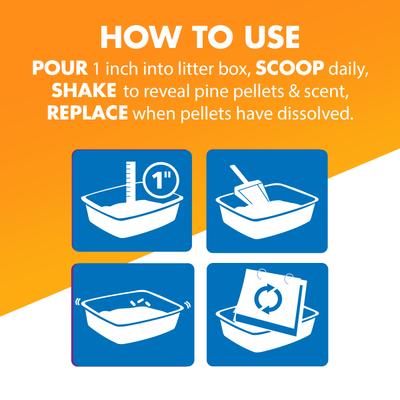 HOW TO USE

POUR 1 inch into litter box, SCOOP daily, SHAKE to reveal pine pellets & scent, REPLACE when pellets have dissolved.

1"