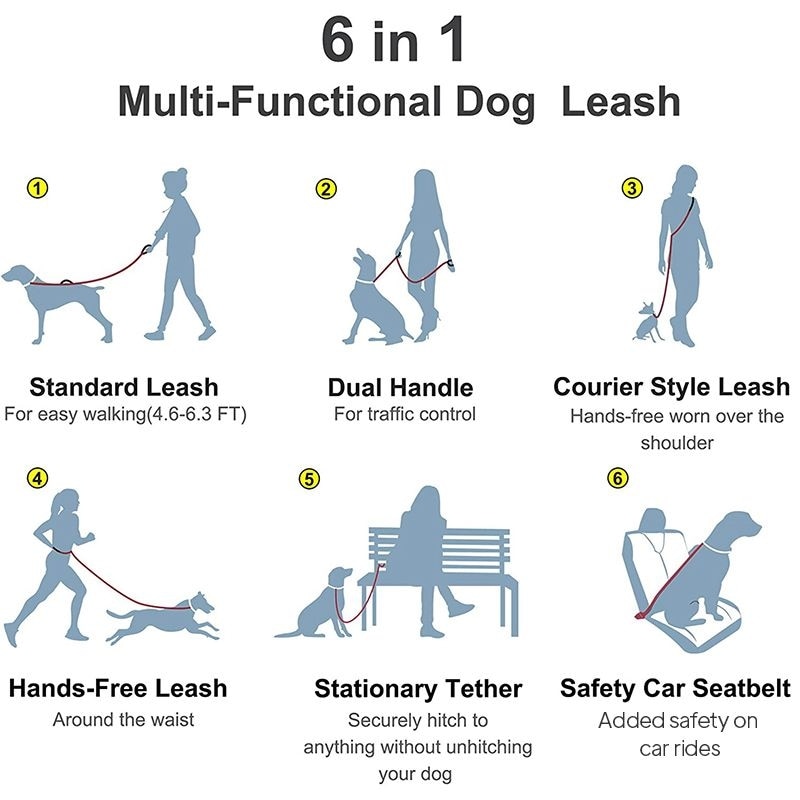 6 in 1
Multi-Functional Dog Leash

1
Standard Leash
For easy walking(4.6-6.3 FT)

2
Dual Handle
For traffic control

3
Courier Style Leash
Hands-free worn over the shoulder

4
Hands-Free Leash
Around the waist

5
Stationary Tether
Securely hitch to anything without unhitching your dog

6
Safety Car Seatbelt
Added safety on car rides