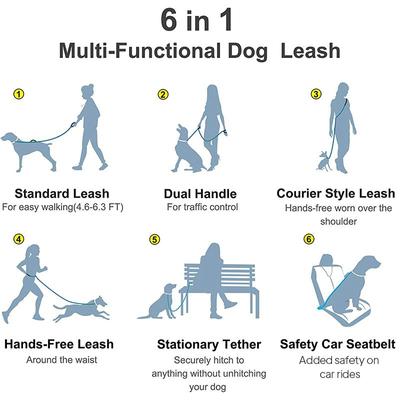 6 in 1
Multi-Functional Dog Leash

1
Standard Leash
For easy walking(4.6-6.3 FT)

2
Dual Handle
For traffic control

3
Courier Style Leash
Hands-free worn over the shoulder

4
Hands-Free Leash
Around the waist

5
Stationary Tether
Securely hitch to anything without unhitching your dog

6
Safety Car Seatbelt
Added safety on car rides